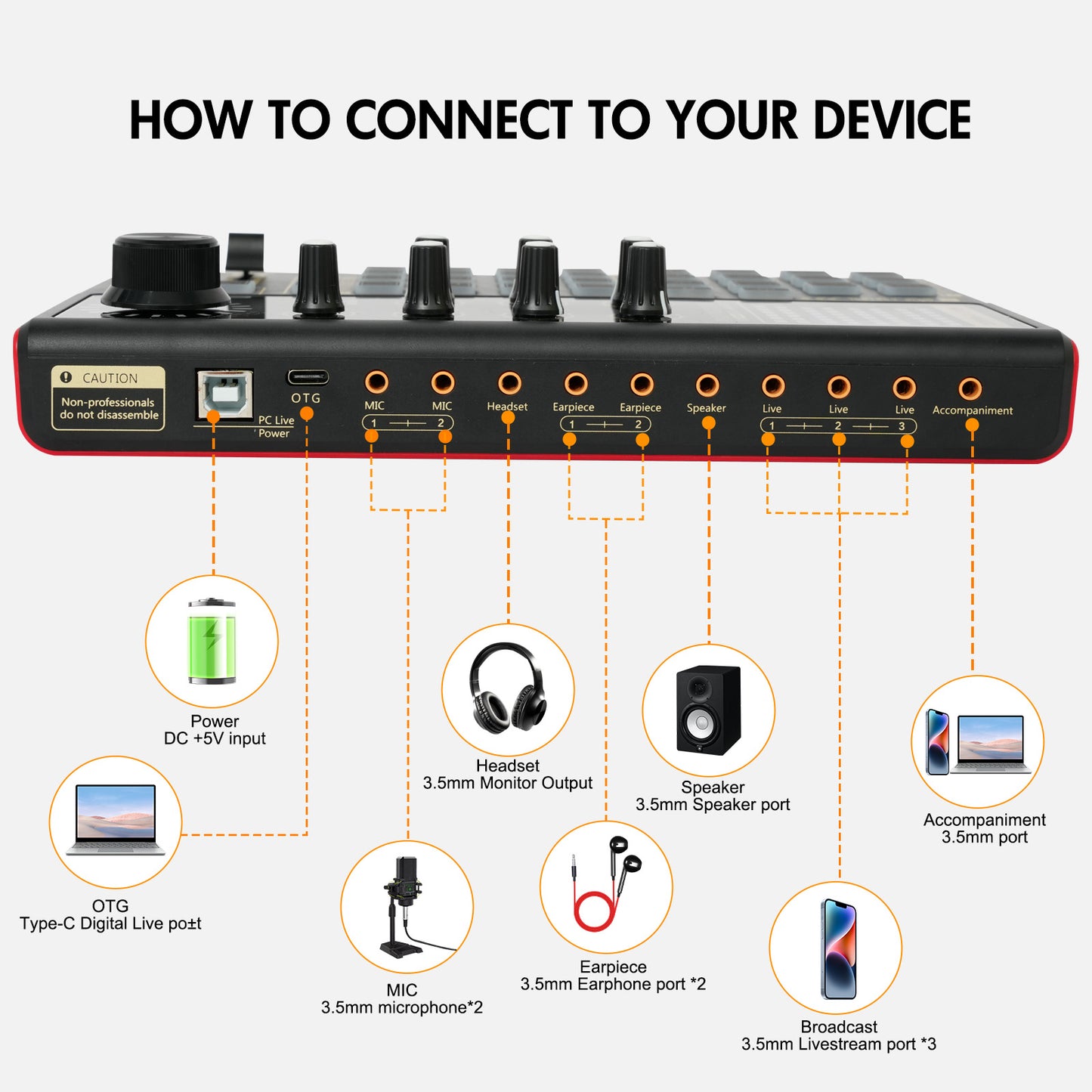 HOW TO CONNECT TO YOUR DEVICE

CAUTION
Non-professionals do not disassemble

PC Live Power

OTG

MIC MIC
1 2

Headset

Earpiece Earpiece
1 2

Speaker

Live Live Live
1 2 3

Accompaniment

Power
DC +5V input

OTG
Type-C Digital Live po±t

MIC
3.5mm microphone*2

Headset
3.5mm Monitor Output

Earpiece
3.5mm Earphone port *2

Speaker
3.5mm Speaker port

Broadcast
3.5mm Livestream port *3

Accompaniment
3.5mm port