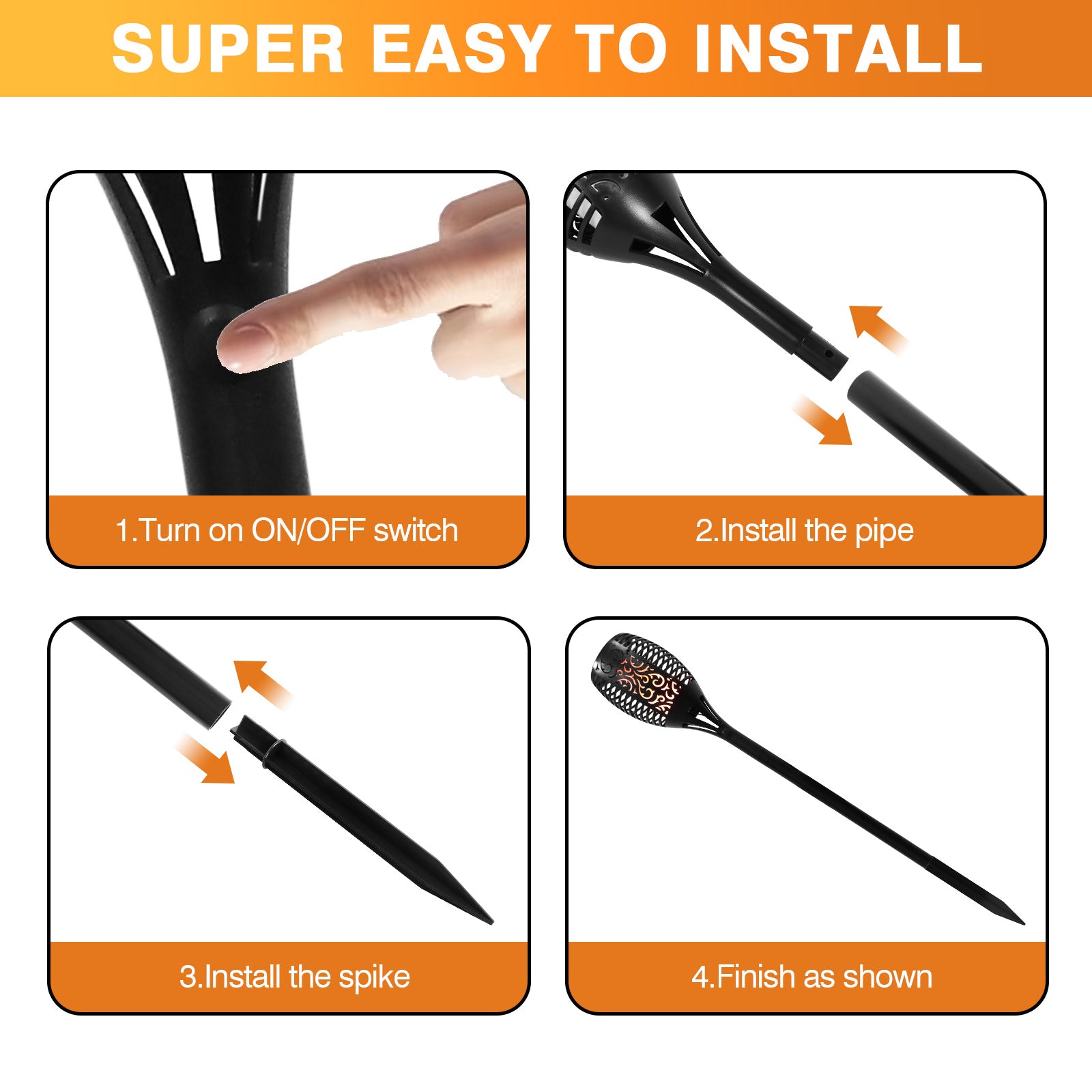 SUPER EASY TO INSTALL

1.Turn on ON/OFF switch

2.Install the pipe

3.Install the spike

4.Finish as shown