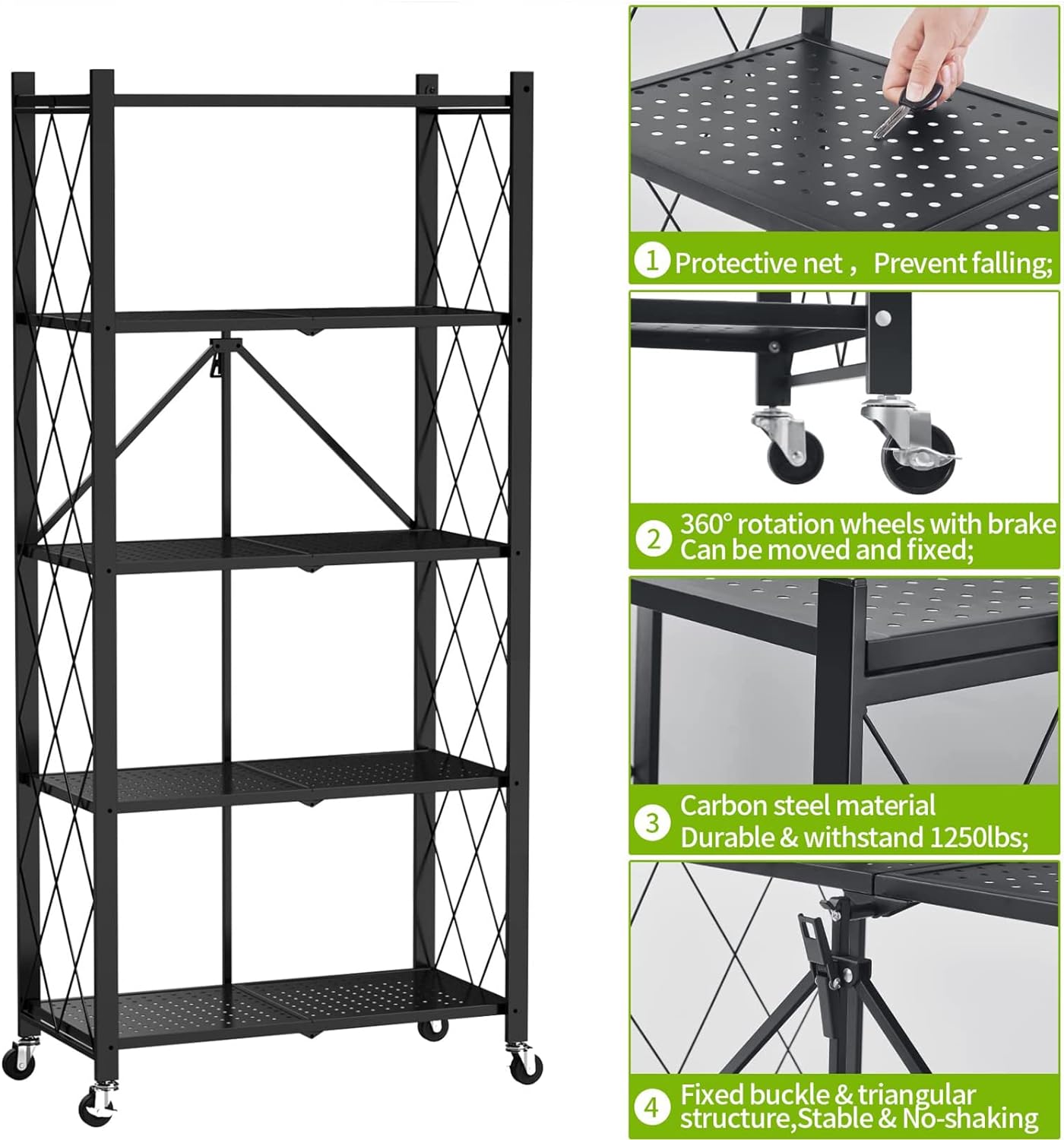 1 Protective net， Prevent falling;

2 360° rotation wheels with brake Can be moved and fixed;

3 Carbon steel material Durable & withstand 1250lbs;

4 Fixed buckle & triangular structure,Stable & No-shaking