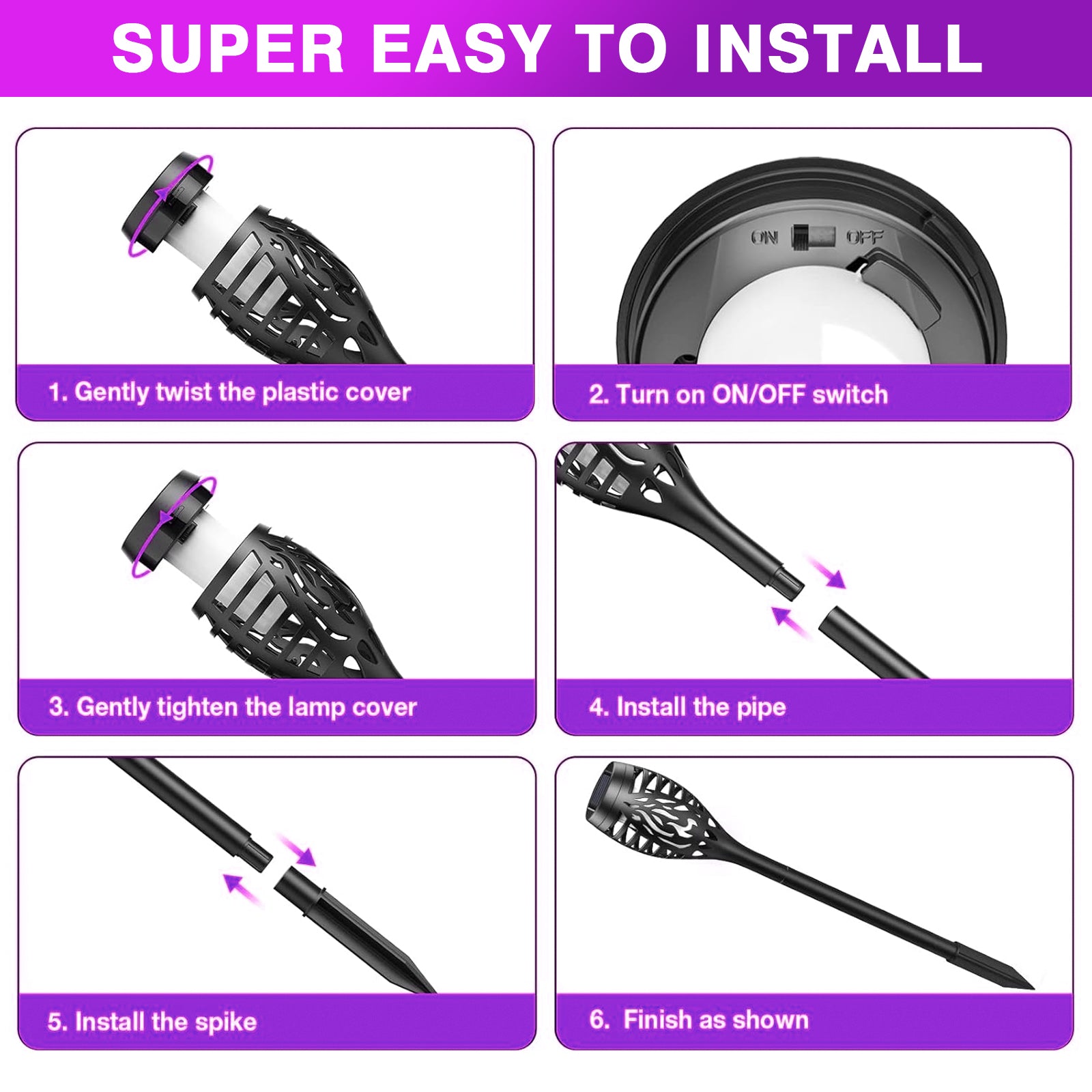 SUPER EASY TO INSTALL

1. Gently twist the plastic cover

ON OFF

2. Turn on ON/OFF switch

3. Gently tighten the lamp cover

4. Install the pipe

5. Install the spike

6. Finish as shown