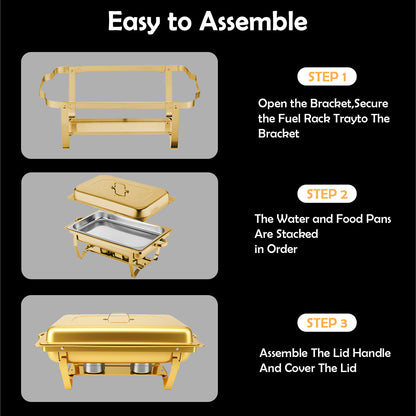 Easy to Assemble

STEP 1

Open the Bracket,Secure the Fuel Rack Trayto The Bracket

STEP 2

The Water and Food Pans Are Stacked in Order

STEP 3

Assemble The Lid Handle And Cover The Lid