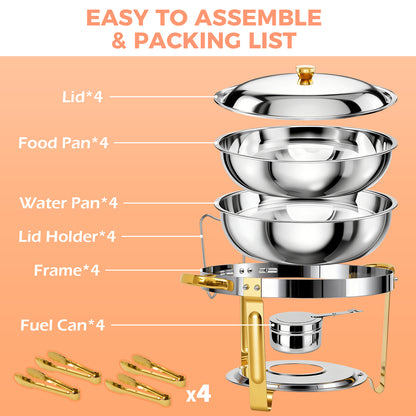 EASY TO ASSEMBLE
& PACKING LIST

Lid*4

Food Pan*4

Water Pan*4

Lid Holder*4

Frame*4

Fuel Can*4

x4