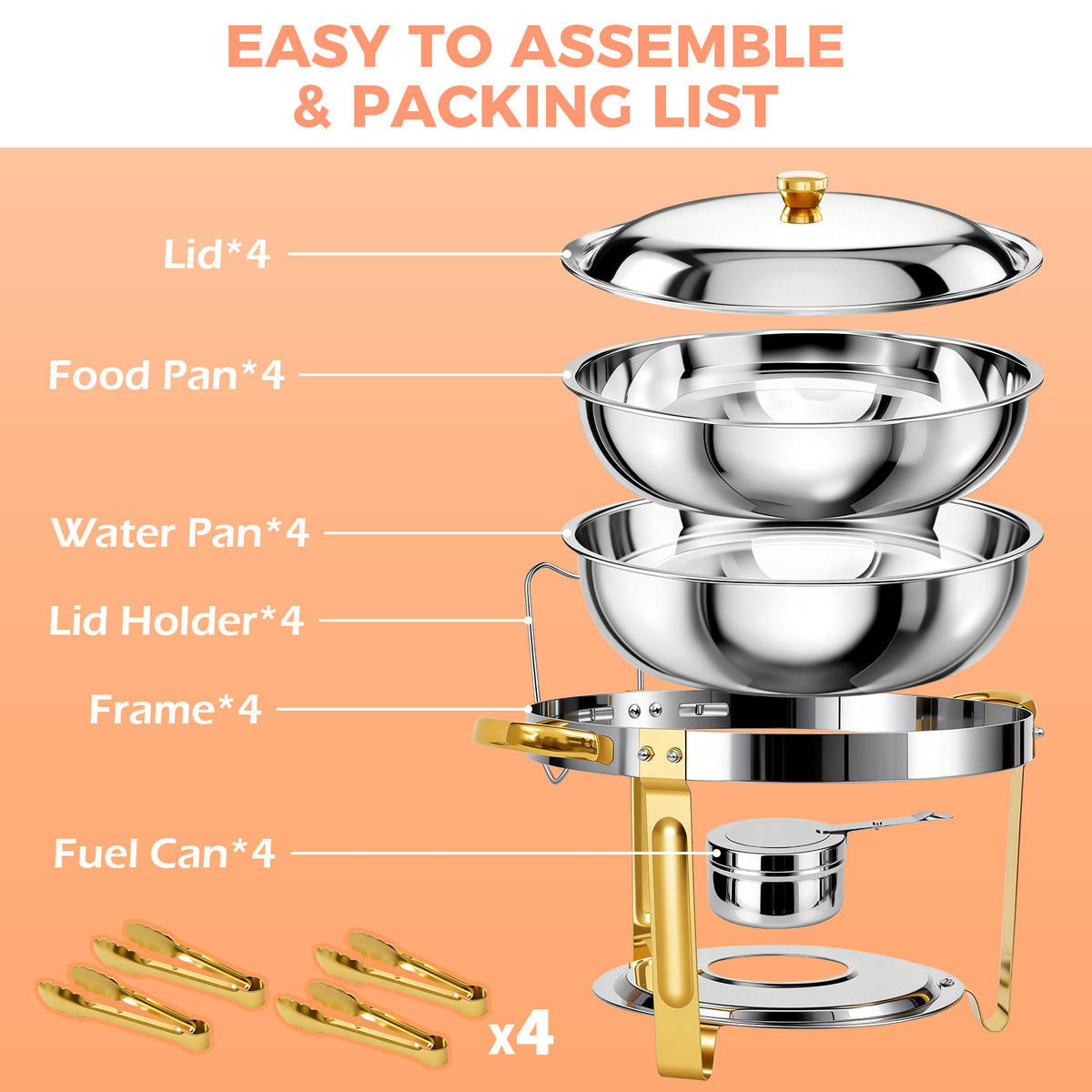 EASY TO ASSEMBLE & PACKING LIST

Lid*4

Food Pan*4

Water Pan*4

Lid Holder*4

Frame*4

Fuel Can*4

x4