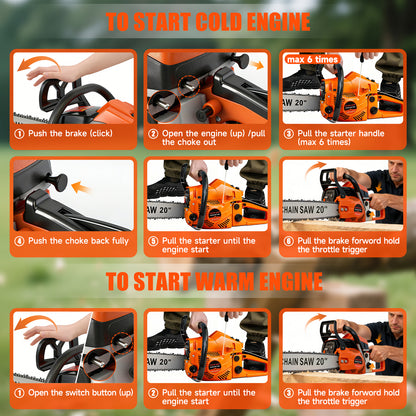 TO START COLD ENGINE

① Push the brake (click)

② Open the engine (up) /pull the choke out

max 6 times

AW 20"

③ Pull the starter handle (max 6 times)

④ Push the choke back fully

AW 20"

⑤ Pull the starter until the engine start

CHAIN SAW 20"

⑥ Pull the brake forword hold the throttle trigger

TO START WARM ENGINE

① Open the switch button (up)

AW 20"

② Pull the starter until the engine start

CHAIN SAW 20"

③ Pull the brake forword hold the throttle trigger