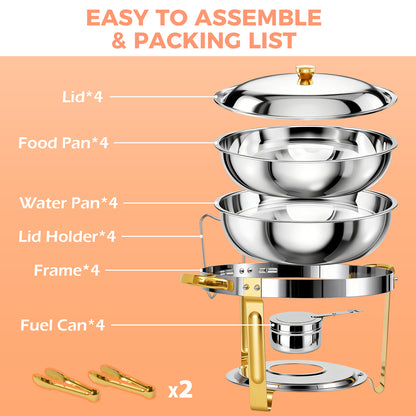 EASY TO ASSEMBLE
& PACKING LIST

Lid*4

Food Pan*4

Water Pan*4

Lid Holder*4

Frame*4

Fuel Can*4

x2