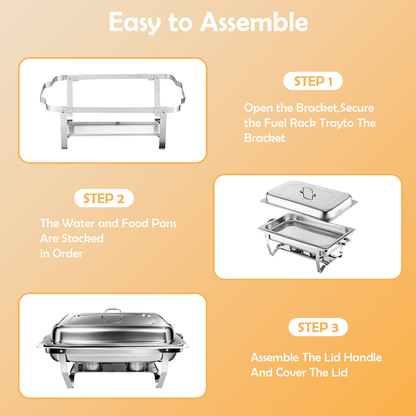 Easy to Assemble

STEP 1

Open the Bracket,Secure the Fuel Rack Trayto The Bracket

STEP 2

The Water and Food Pans Are Stacked in Order

STEP 3

Assemble The Lid Handle And Cover The Lid