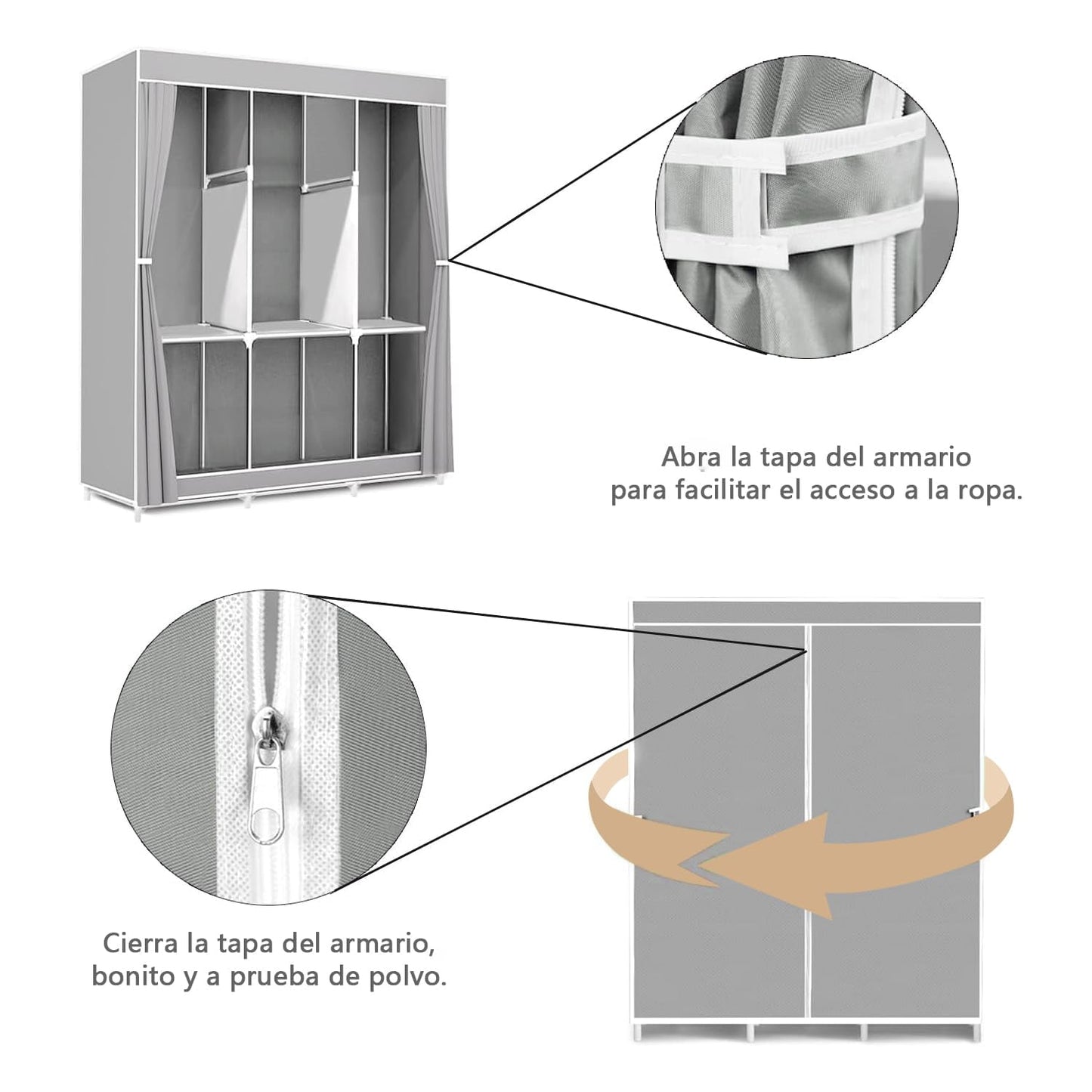 Abra la tapa del armario
para facilitar el acceso a la ropa.

Cierra la tapa del armario,
bonito y a prueba de polvo.