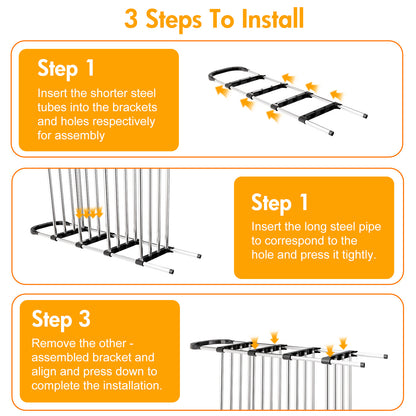 3 Steps To Install

Step 1

Insert the shorter steel tubes into the brackets and holes respectively for assembly

Step 1

Insert the long steel pipe to correspond to the hole and press it tightly.

Step 3

Remove the other - assembled bracket and align and press down to complete the installation.