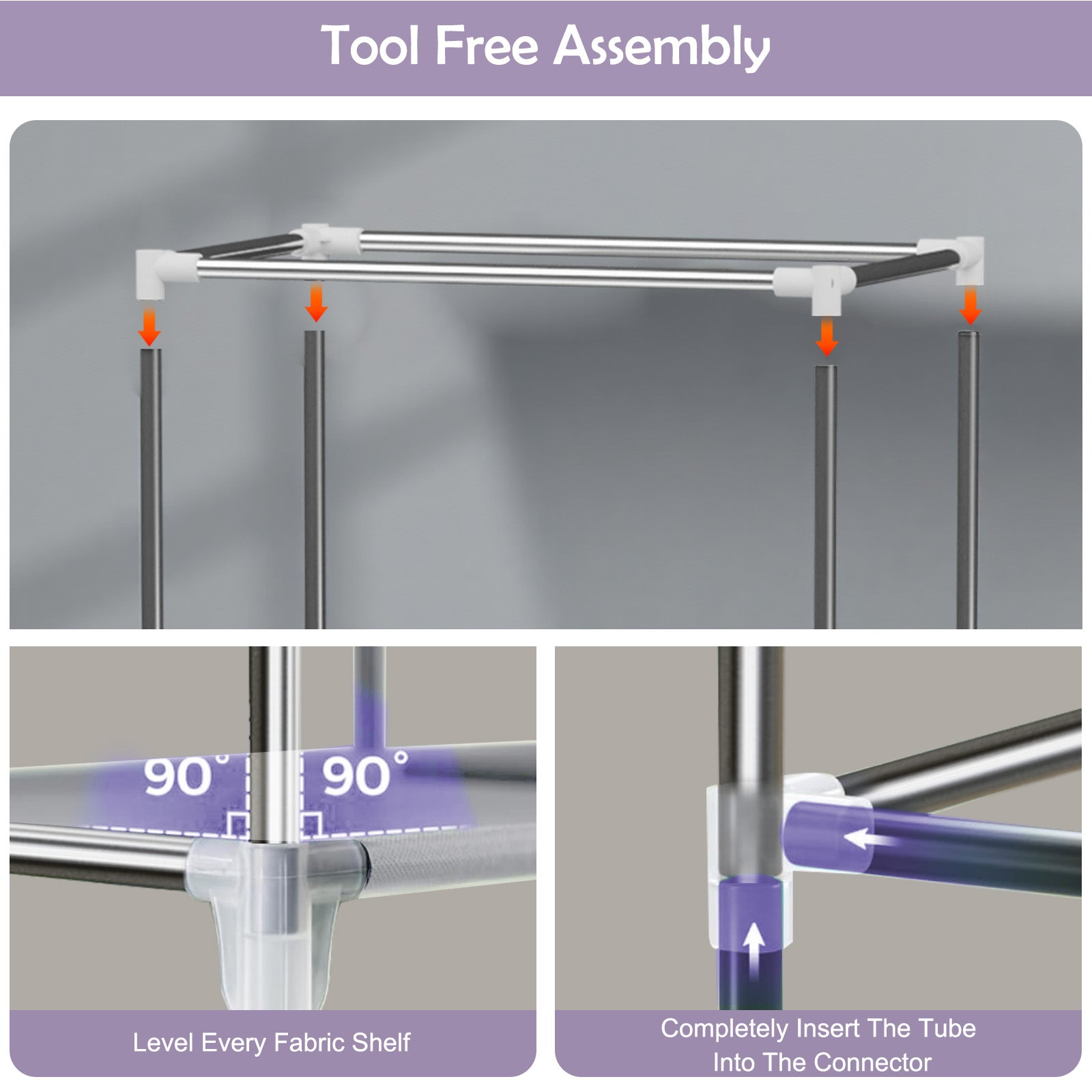 Tool Free Assembly

90° 90°

Level Every Fabric Shelf

Completely Insert The Tube Into The Connector