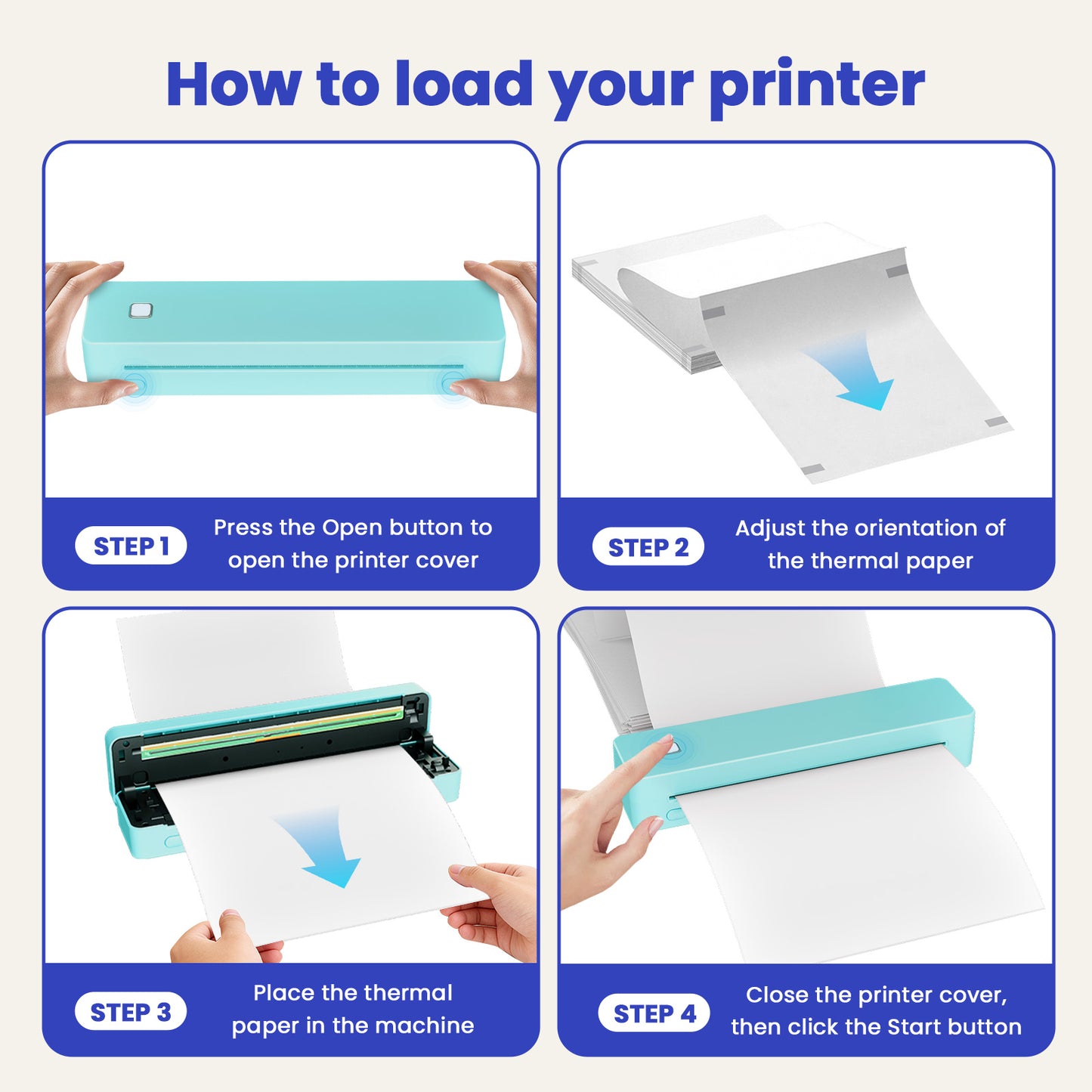 How to load your printer

STEP 1
Press the Open button to open the printer cover

STEP 2
Adjust the orientation of the thermal paper

STEP 3
Place the thermal paper in the machine

STEP 4
Close the printer cover, then click the Start button