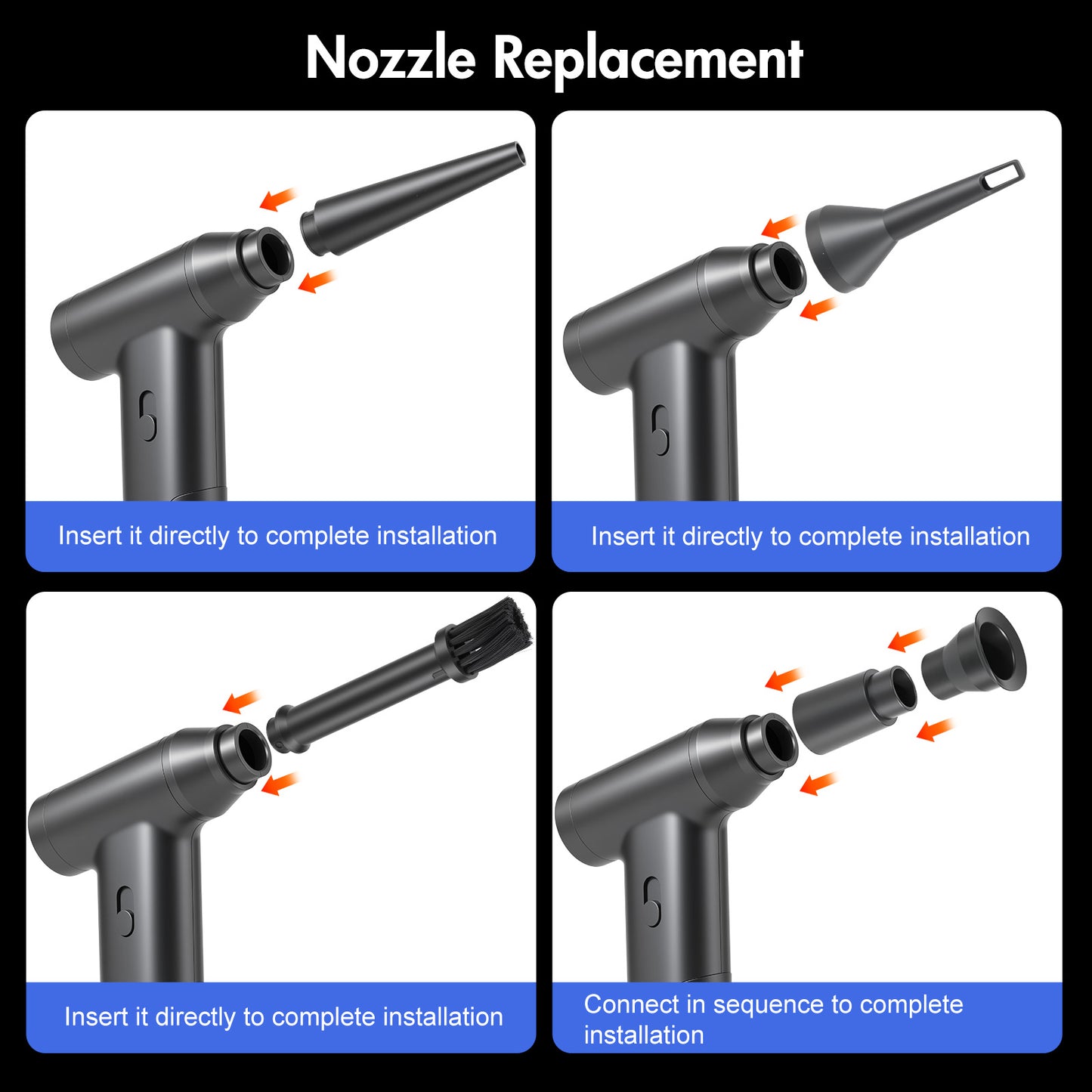 Nozzle Replacement

Insert it directly to complete installation

Insert it directly to complete installation

Insert it directly to complete installation

Connect in sequence to complete installation