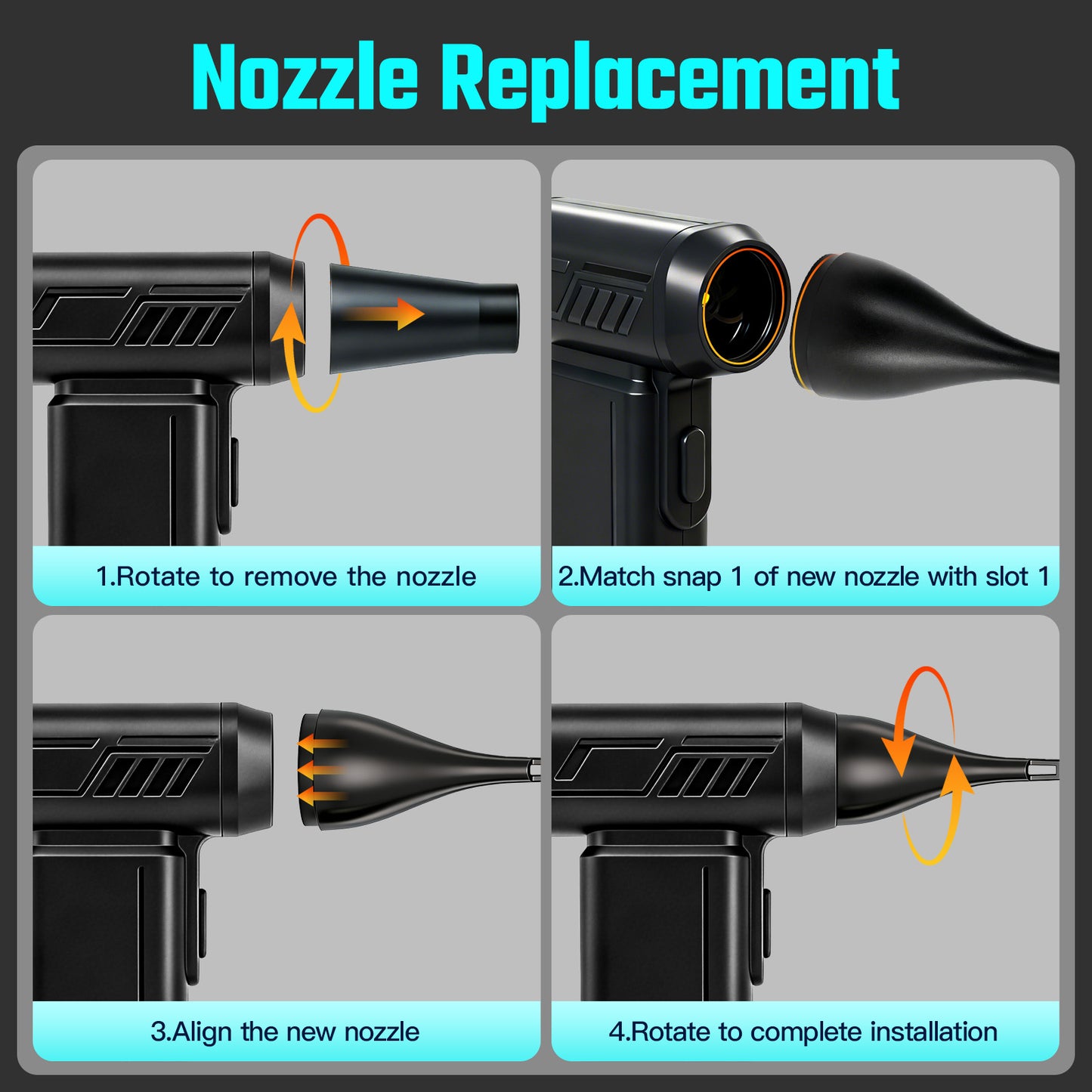 Nozzle Replacement

1.Rotate to remove the nozzle

2.Match snap 1 of new nozzle with slot 1

3.Align the new nozzle

4.Rotate to complete installation