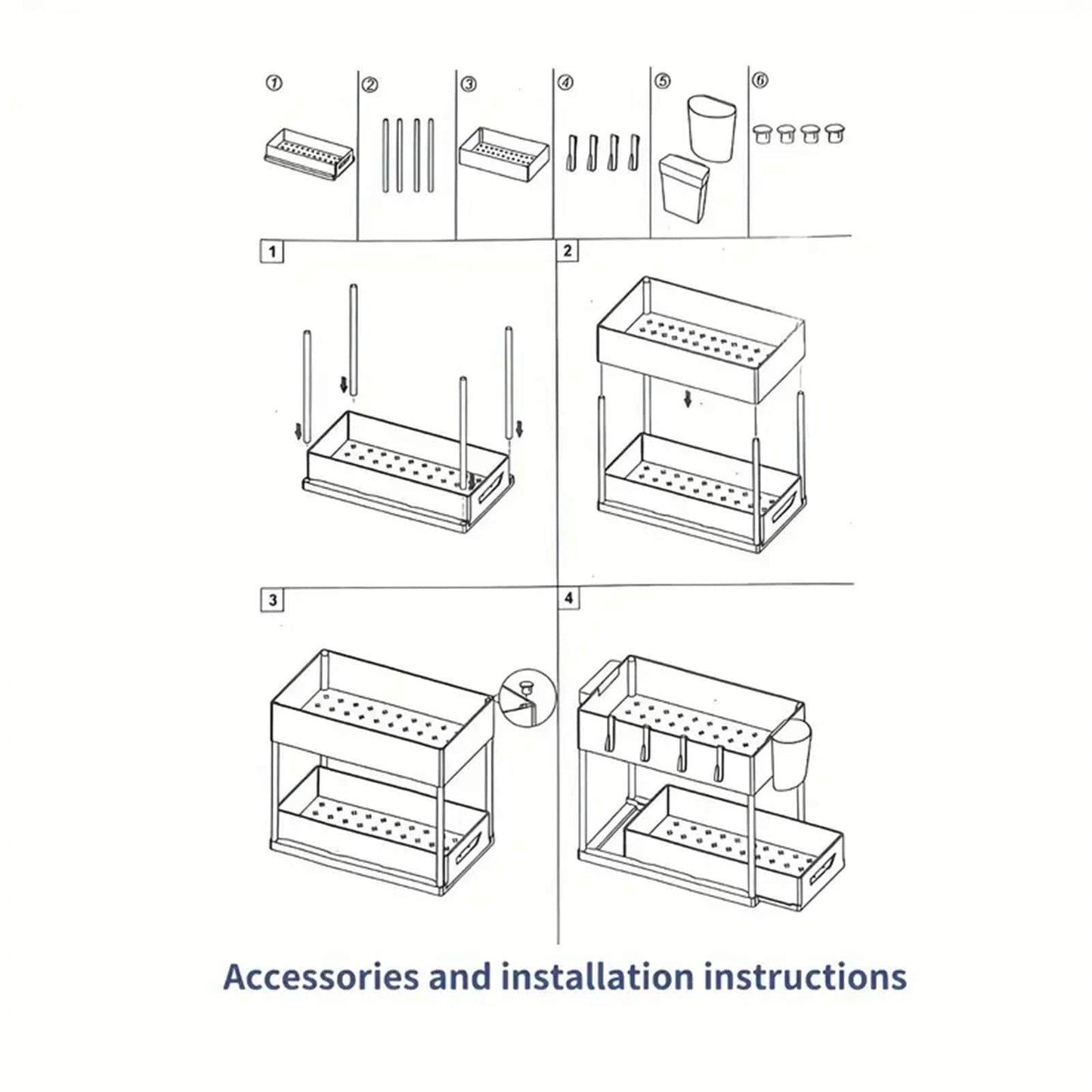 ①

②

③

④

⑤

⑥

1

2

3

4

Accessories and installation instructions