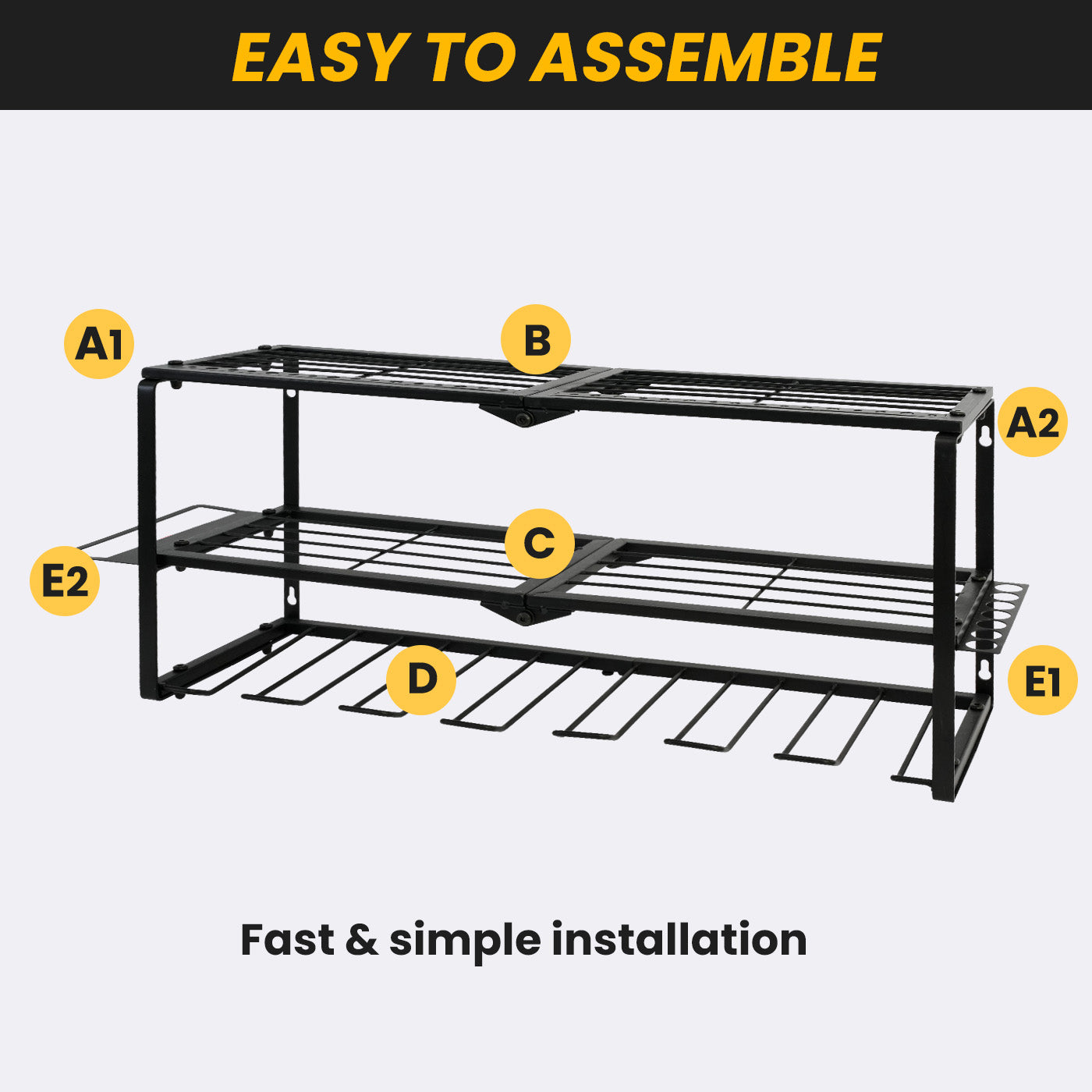 EASY TO ASSEMBLE

A1

B

A2

C

E2

D

E1

Fast & simple installation