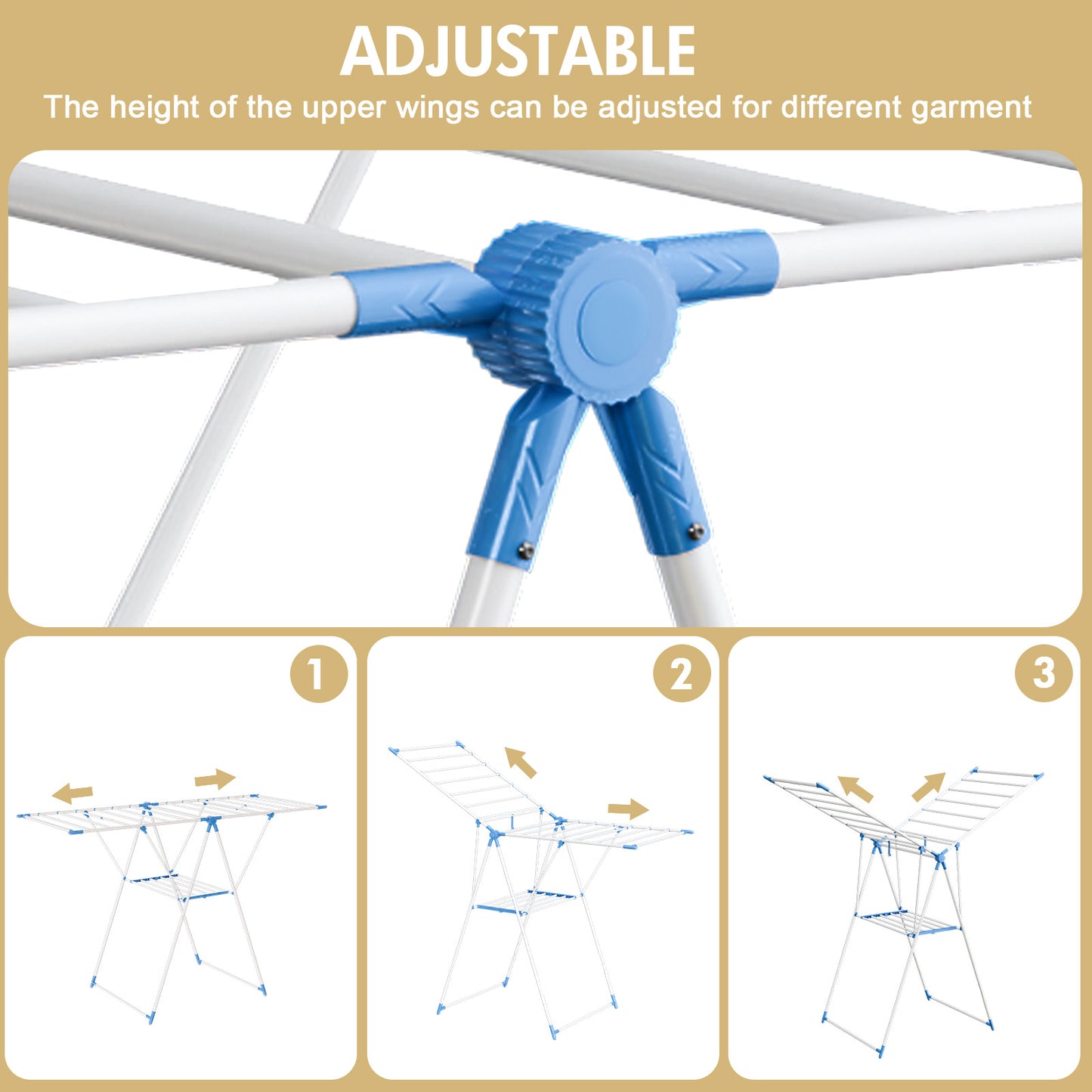 ADJUSTABLE

The height of the upper wings can be adjusted for different garment

1

2

3