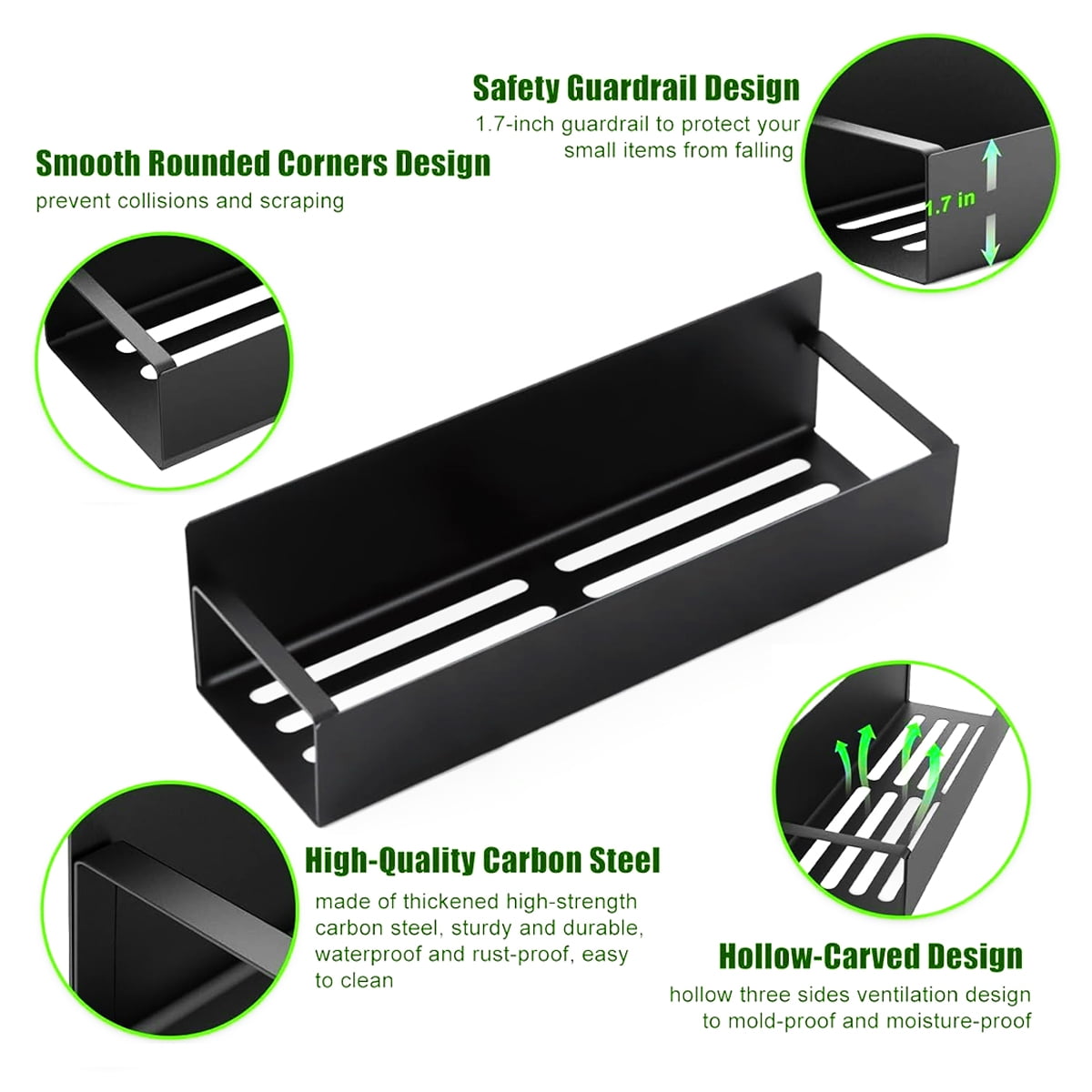 Safety Guardrail Design
1.7-inch guardrail to protect your small items from falling

1.7 in

Smooth Rounded Corners Design
prevent collisions and scraping

High-Quality Carbon Steel
made of thickened high-strength carbon steel, sturdy and durable, waterproof and rust-proof, easy to clean

Hollow-Carved Design
hollow three sides ventilation design to mold-proof and moisture-proof