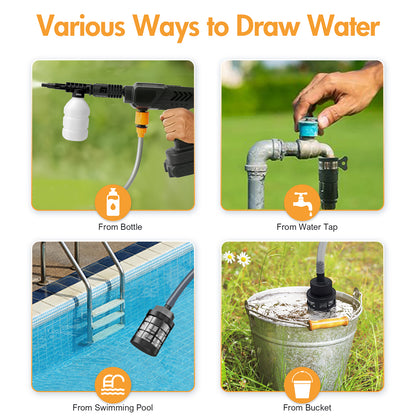 Various Ways to Draw Water

From Bottle

From Water Tap

From Swimming Pool

From Bucket