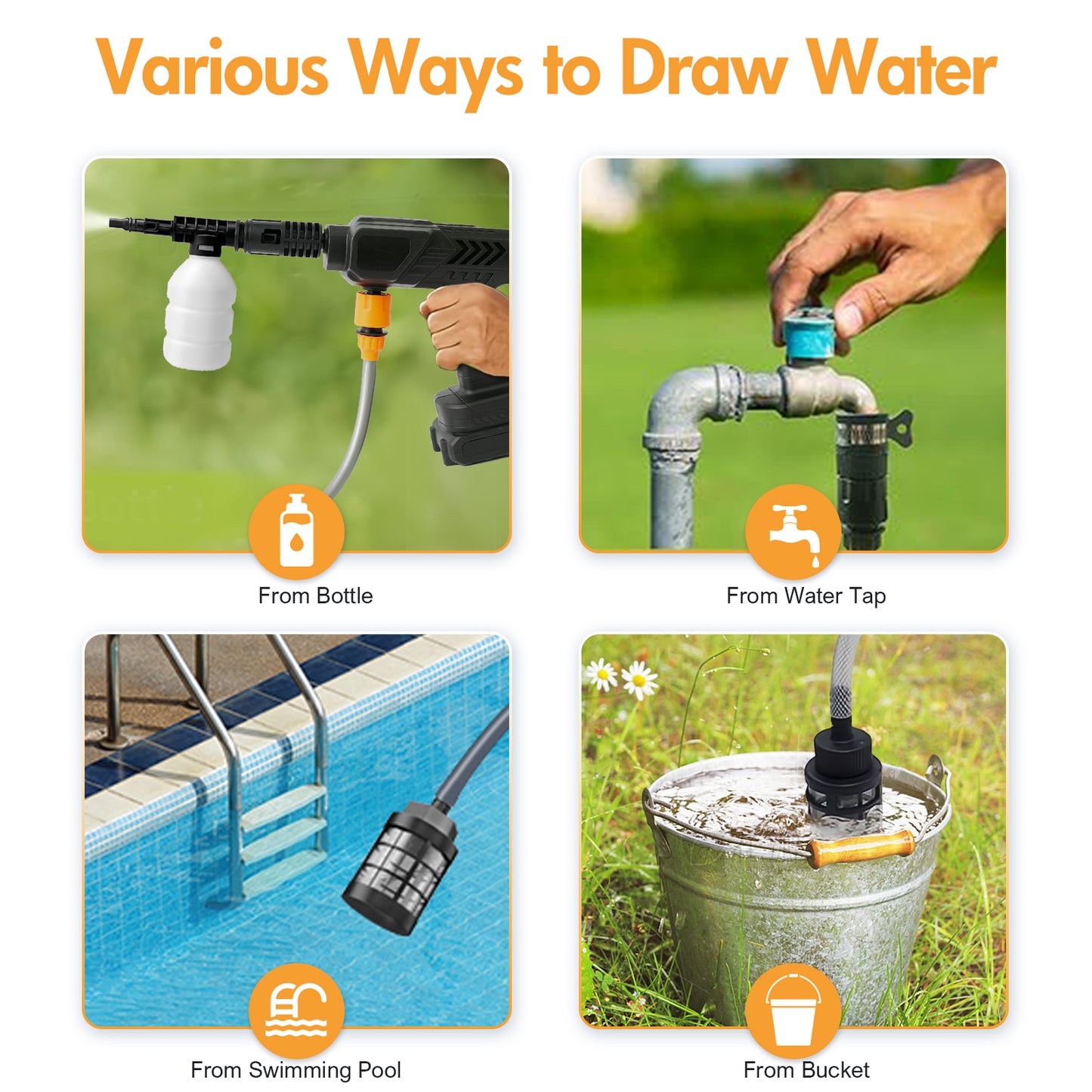 Various Ways to Draw Water

From Bottle

From Water Tap

From Swimming Pool

From Bucket