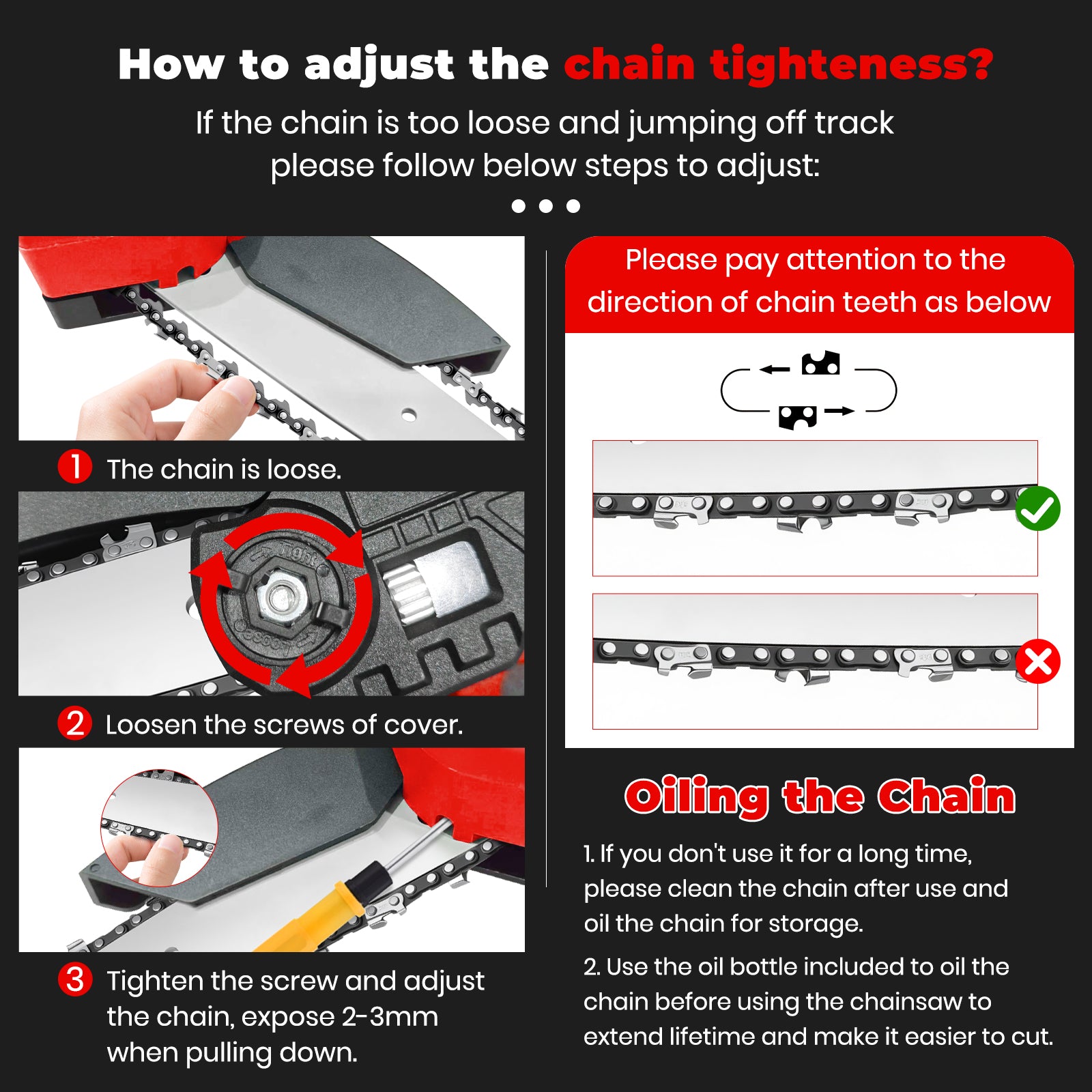 How to adjust the chain tighteness?

If the chain is too loose and jumping off track please follow below steps to adjust:

1 The chain is loose.

2 Loosen the screws of cover.

3 Tighten the screw and adjust the chain, expose 2-3mm when pulling down.

Please pay attention to the direction of chain teeth as below

Oiling the Chain

1. If you don't use it for a long time, please clean the chain after use and oil the chain for storage.

2. Use the oil bottle included to oil the chain before using the chainsaw to extend lifetime and make it easier to cut.