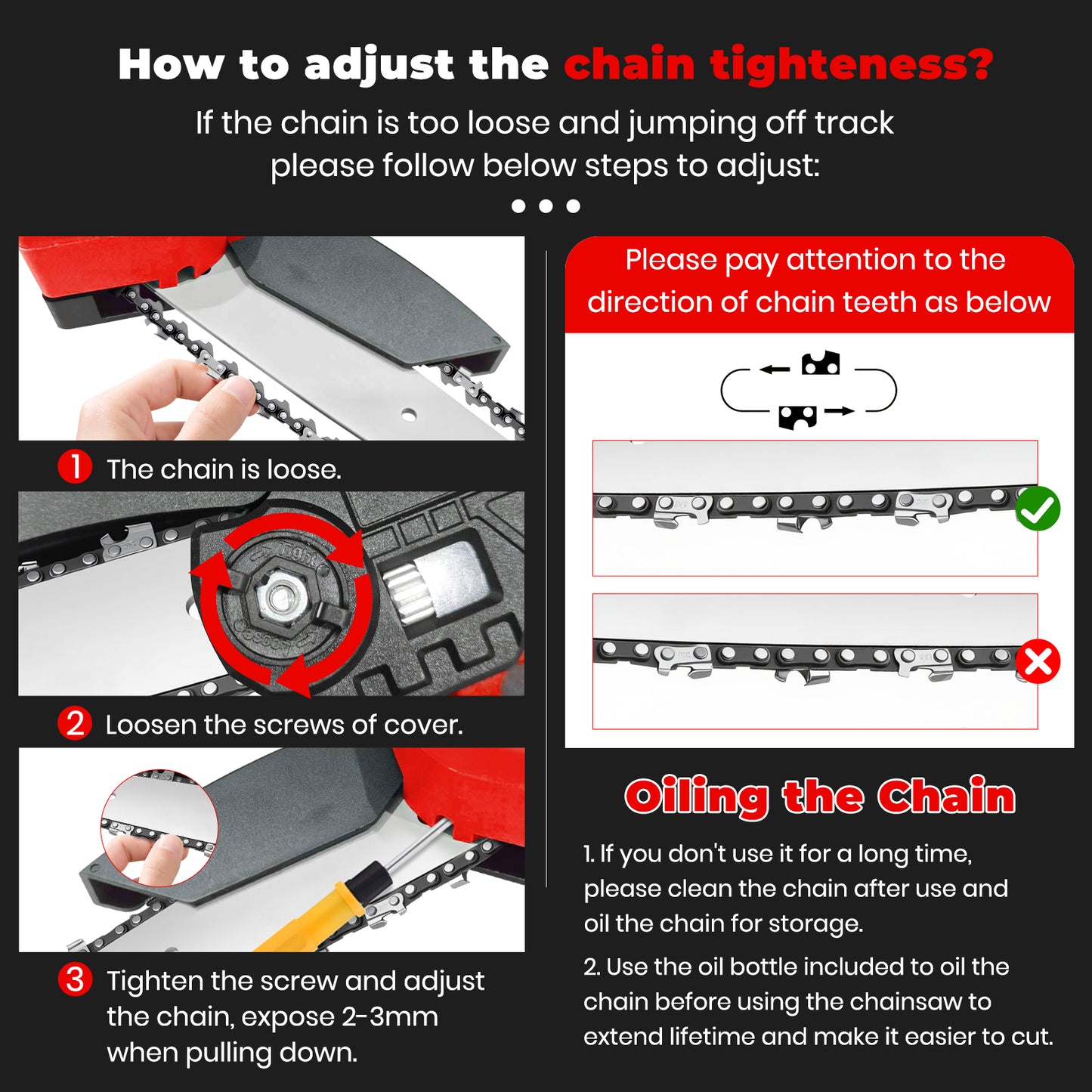 How to adjust the chain tighteness?

If the chain is too loose and jumping off track please follow below steps to adjust:

1 The chain is loose.

2 Loosen the screws of cover.

3 Tighten the screw and adjust the chain, expose 2-3mm when pulling down.

Please pay attention to the direction of chain teeth as below

Oiling the Chain

1. If you don't use it for a long time, please clean the chain after use and oil the chain for storage.

2. Use the oil bottle included to oil the chain before using the chainsaw to extend lifetime and make it easier to cut.