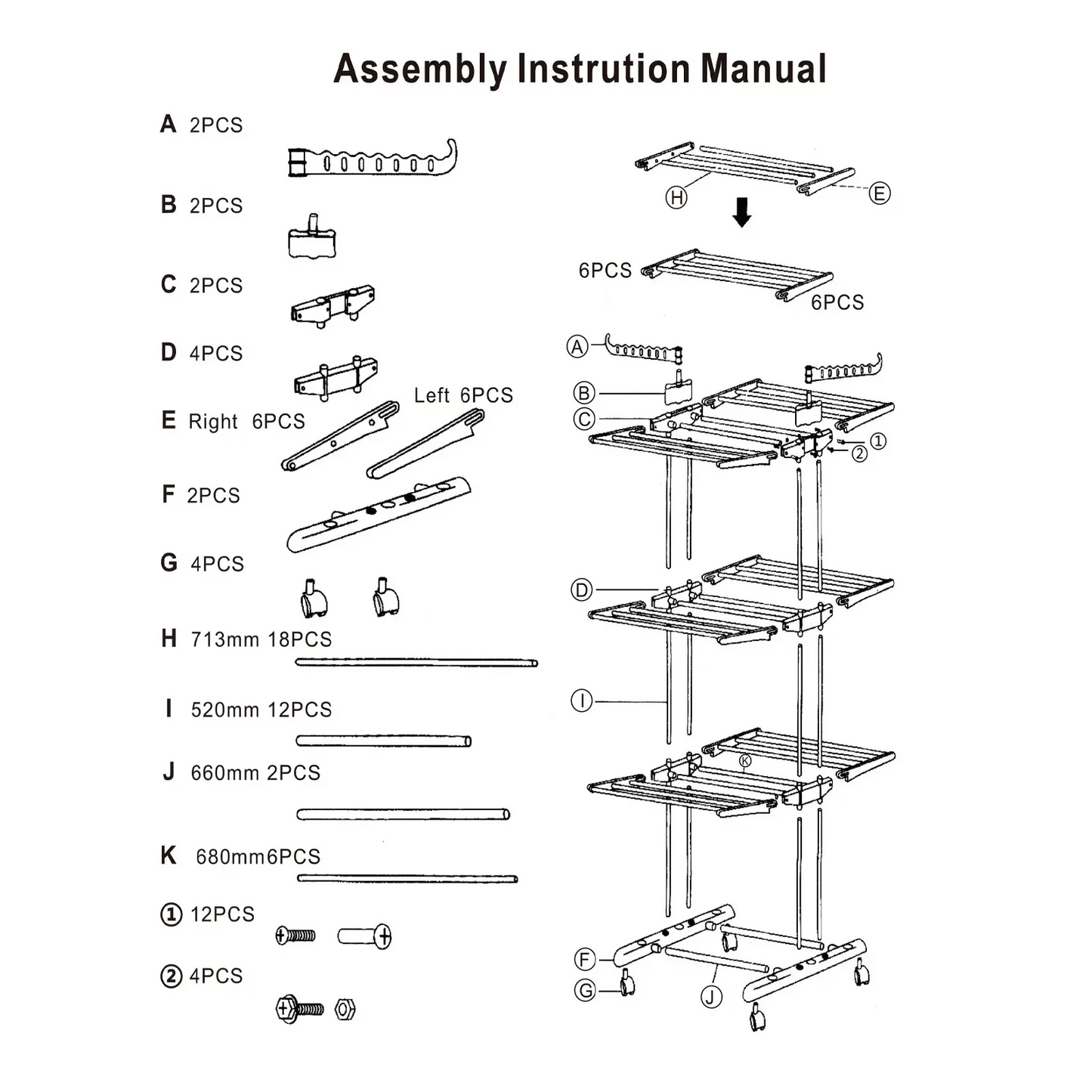 Assembly Instrution Manual

A 2PCS

B 2PCS

C 2PCS

D 4PCS

E Right 6PCS

Left 6PCS

F 2PCS

G 4PCS

H 713mm 18PCS

I 520mm 12PCS

J 660mm 2PCS

K 680mm6PCS

① 12PCS

② 4PCS

H

E

6PCS

6PCS

A

B

C

①

②

D

I

K

F

G

J