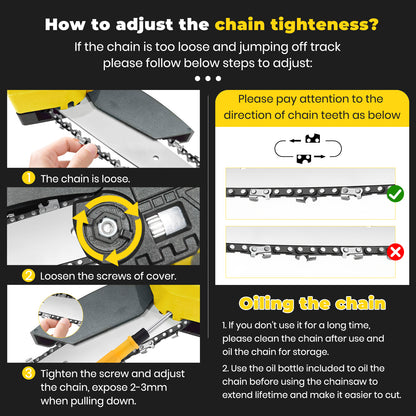 How to adjust the chain tighteness?

If the chain is too loose and jumping off track please follow below steps to adjust:

1 The chain is loose.

2 Loosen the screws of cover.

3 Tighten the screw and adjust the chain, expose 2-3mm when pulling down.

Please pay attention to the direction of chain teeth as below

Oiling the chain

1. If you don't use it for a long time, please clean the chain after use and oil the chain for storage.

2. Use the oil bottle included to oil the chain before using the chainsaw to extend lifetime and make it easier to cut.