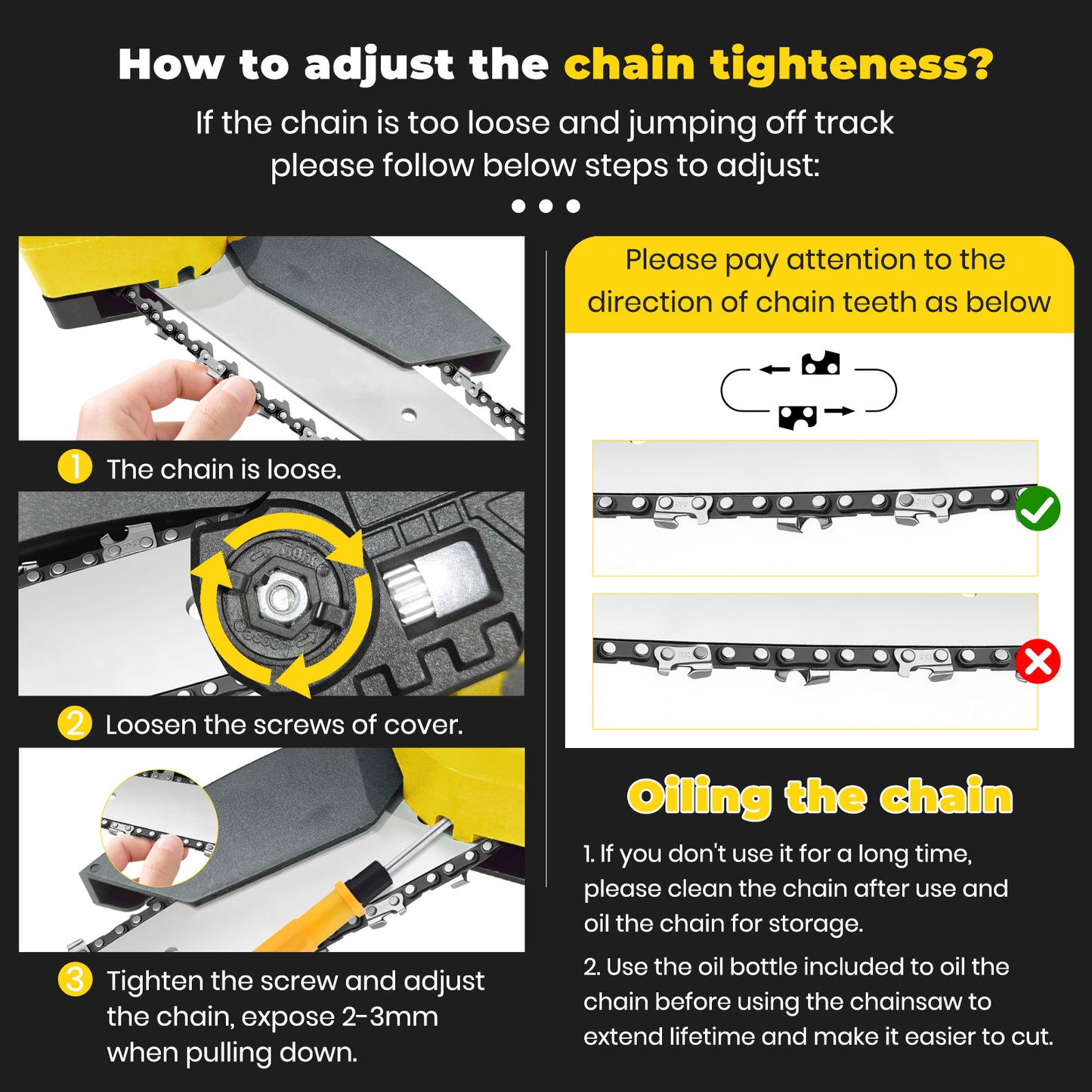 How to adjust the chain tighteness?

If the chain is too loose and jumping off track please follow below steps to adjust:

1 The chain is loose.

2 Loosen the screws of cover.

3 Tighten the screw and adjust the chain, expose 2-3mm when pulling down.

Please pay attention to the direction of chain teeth as below

Oiling the chain

1. If you don't use it for a long time, please clean the chain after use and oil the chain for storage.

2. Use the oil bottle included to oil the chain before using the chainsaw to extend lifetime and make it easier to cut.