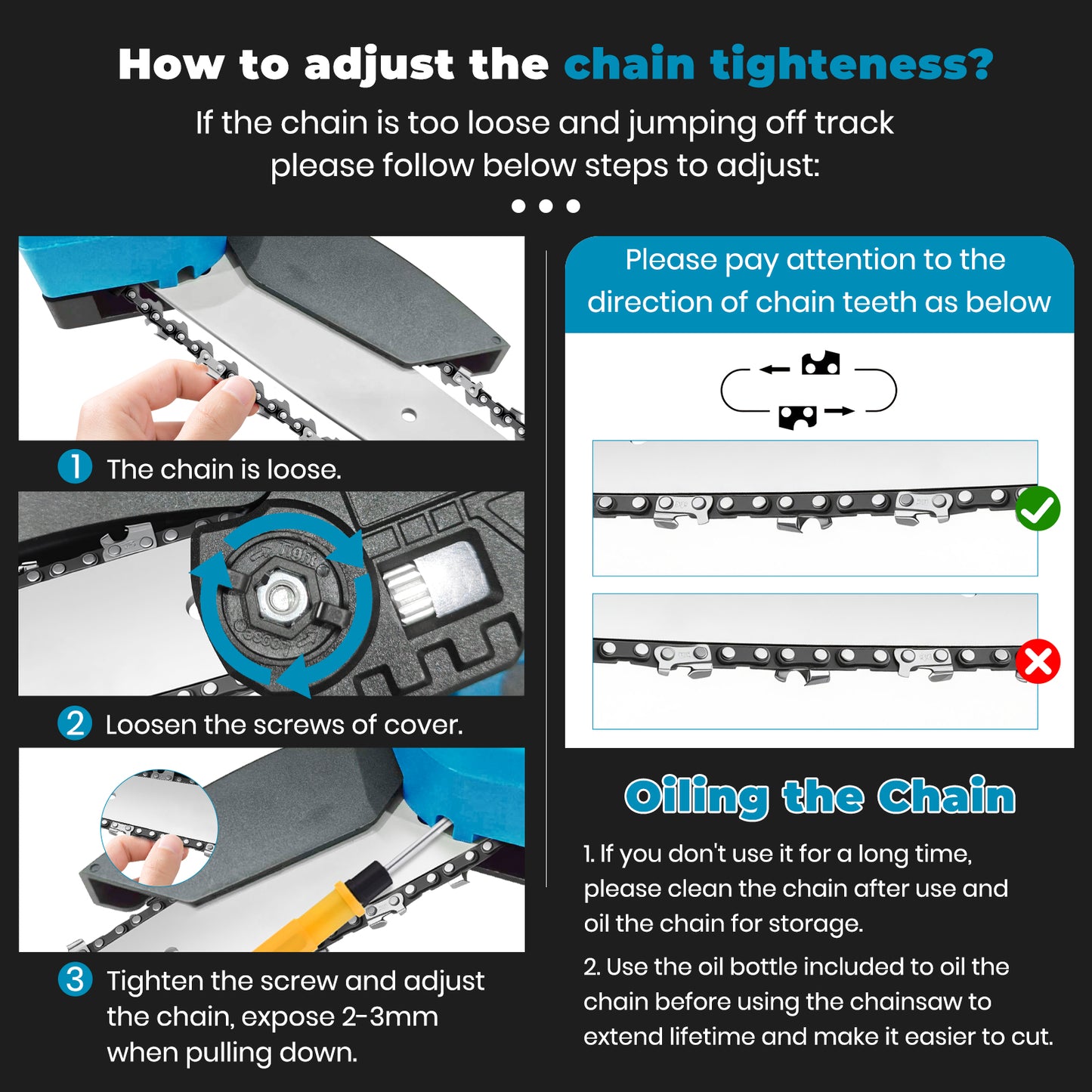 How to adjust the chain tighteness?

If the chain is too loose and jumping off track please follow below steps to adjust:

1 The chain is loose.

2 Loosen the screws of cover.

3 Tighten the screw and adjust the chain, expose 2-3mm when pulling down.

Please pay attention to the direction of chain teeth as below

Oiling the Chain

1. If you don't use it for a long time, please clean the chain after use and oil the chain for storage.

2. Use the oil bottle included to oil the chain before using the chainsaw to extend lifetime and make it easier to cut.