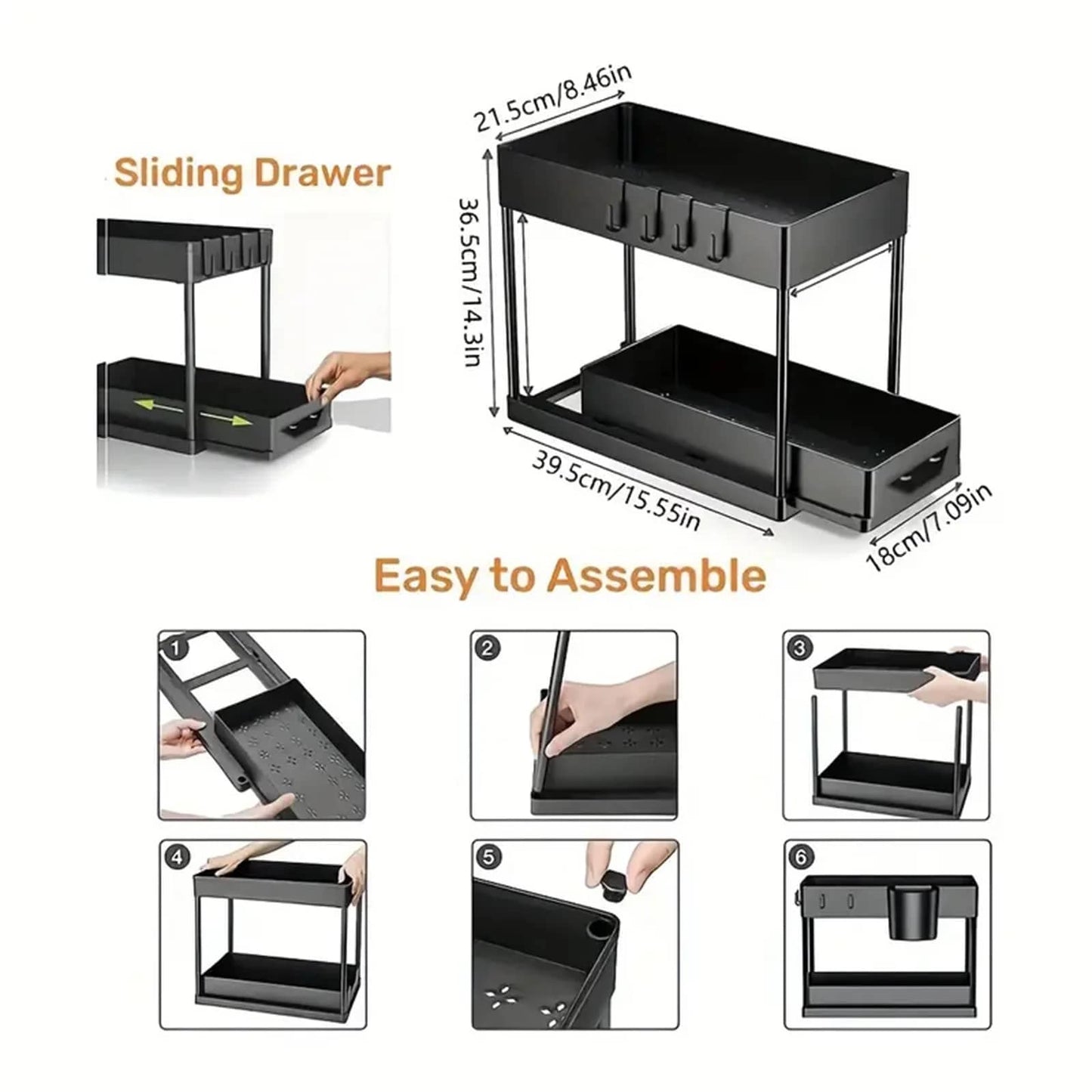 Sliding Drawer

21.5cm/8.46in

36.5cm/14.3in

39.5cm/15.55in

18cm/7.09in

Easy to Assemble

1

2

3

4

5

6