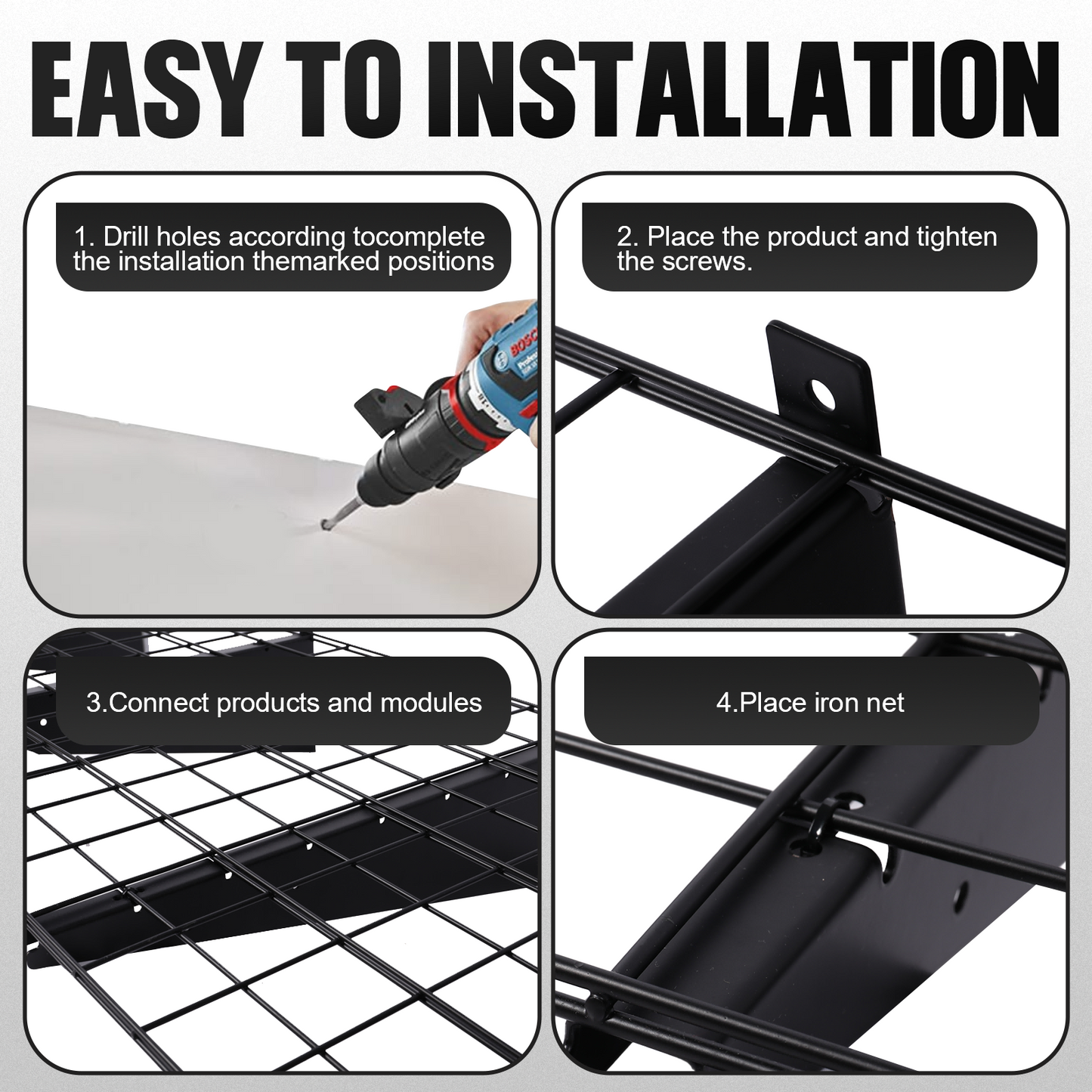 EASY TO INSTALLATION

1. Drill holes according tocomplete the installation themarked positions

BOSCH Professional

2. Place the product and tighten the screws.

3.Connect products and modules

4.Place iron net