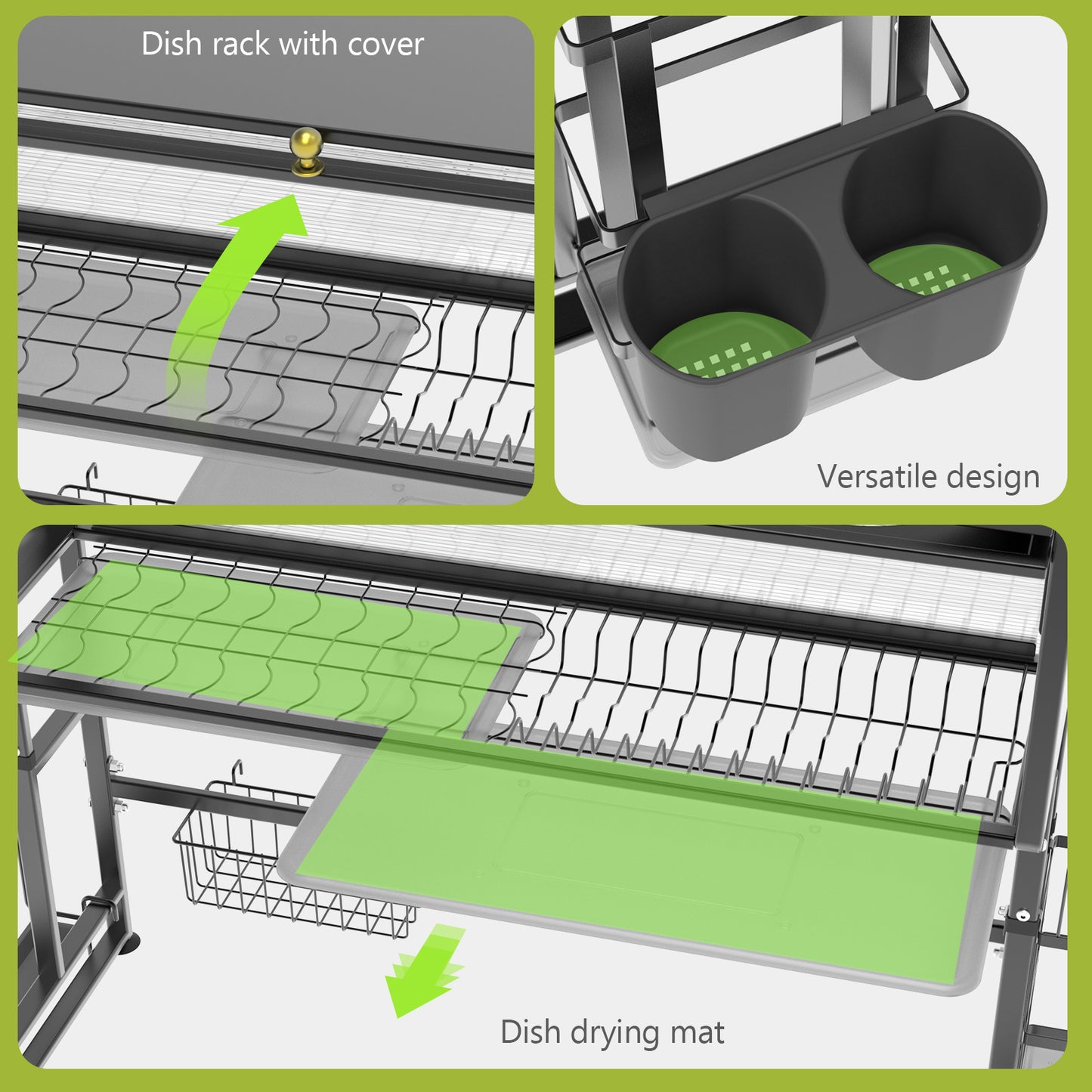 Dish rack with cover

Versatile design

Dish drying mat