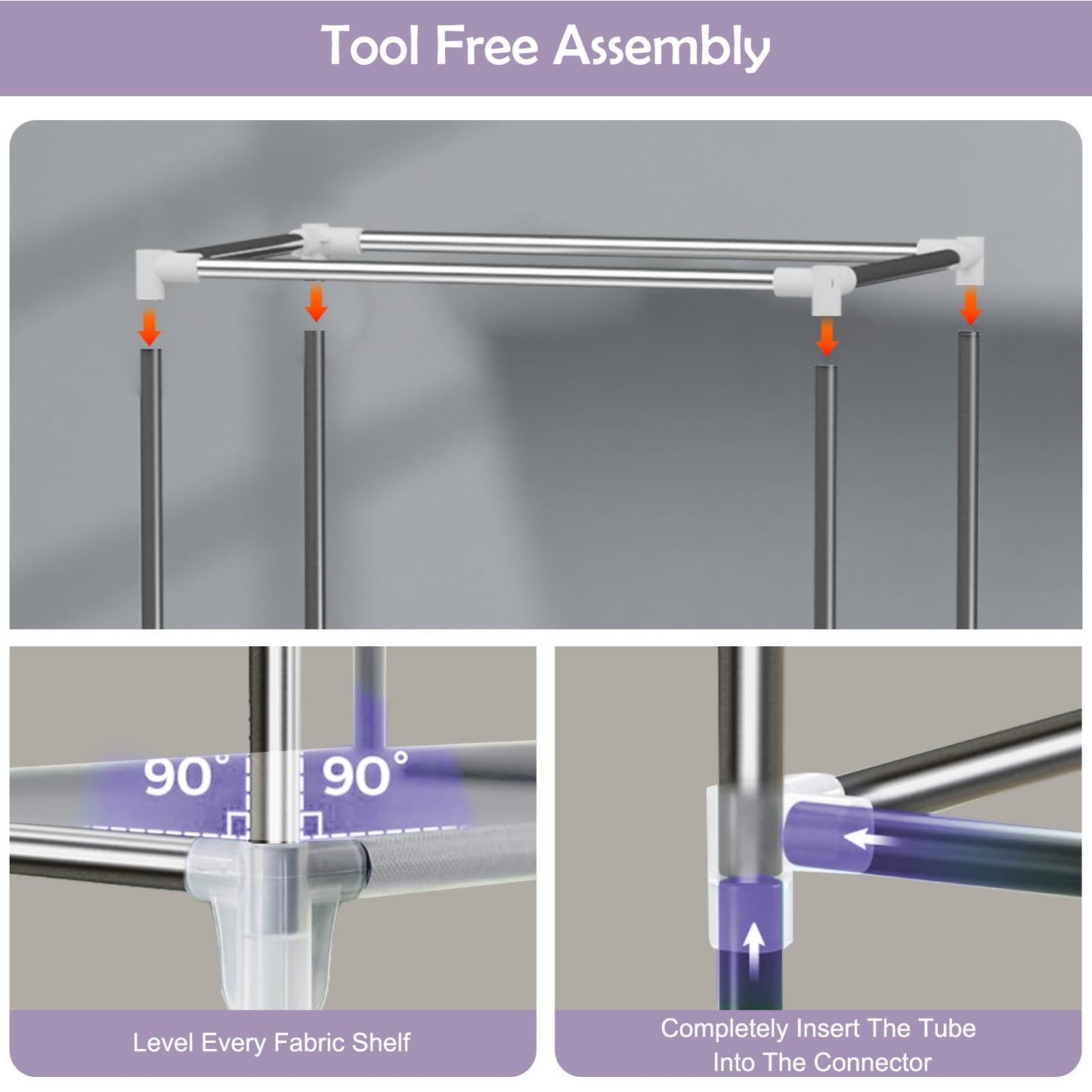 Tool Free Assembly

90° 90°

Level Every Fabric Shelf

Completely Insert The Tube Into The Connector