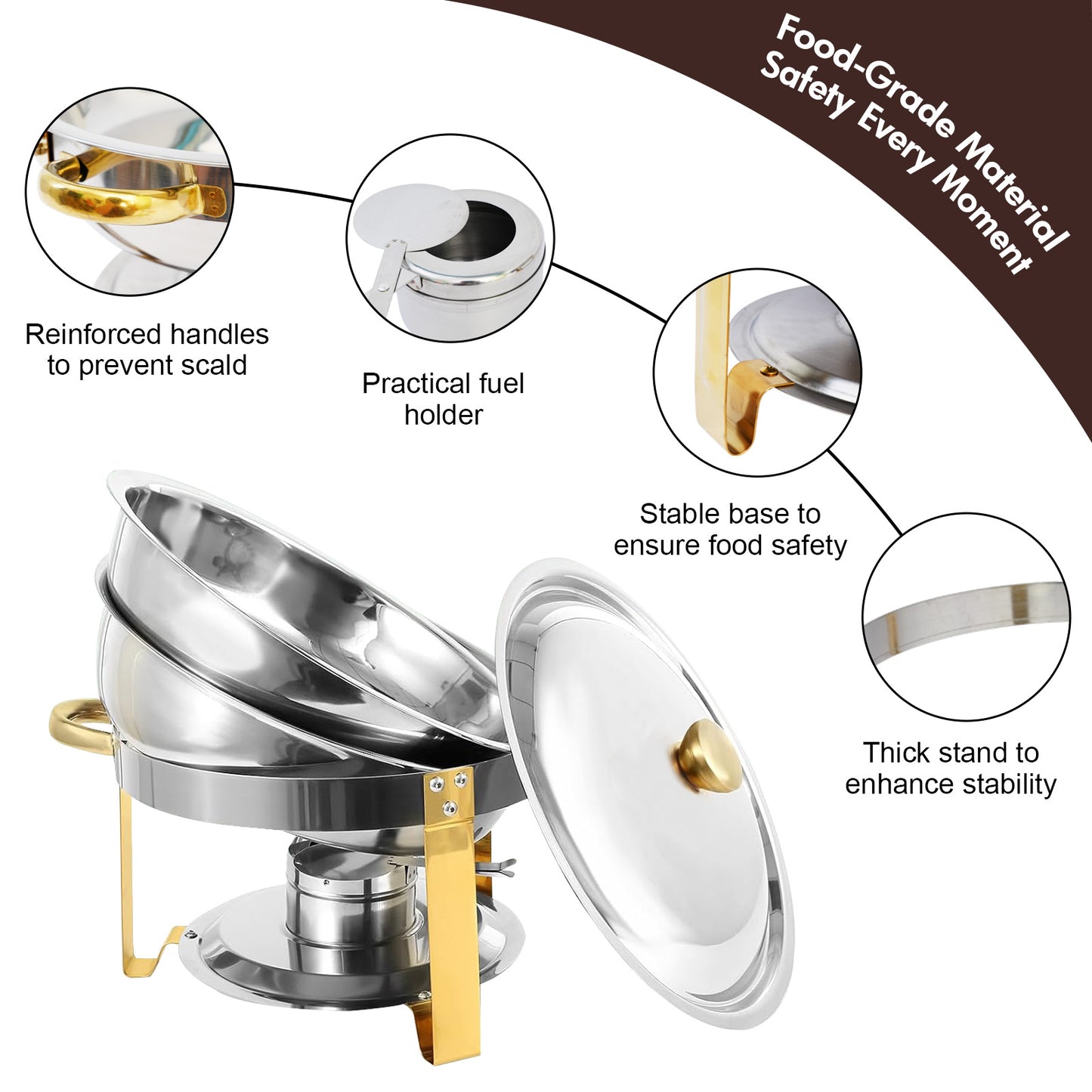 Food-Grade Material
Safety Every Moment

Reinforced handles to prevent scald

Practical fuel holder

Stable base to ensure food safety

Thick stand to enhance stability