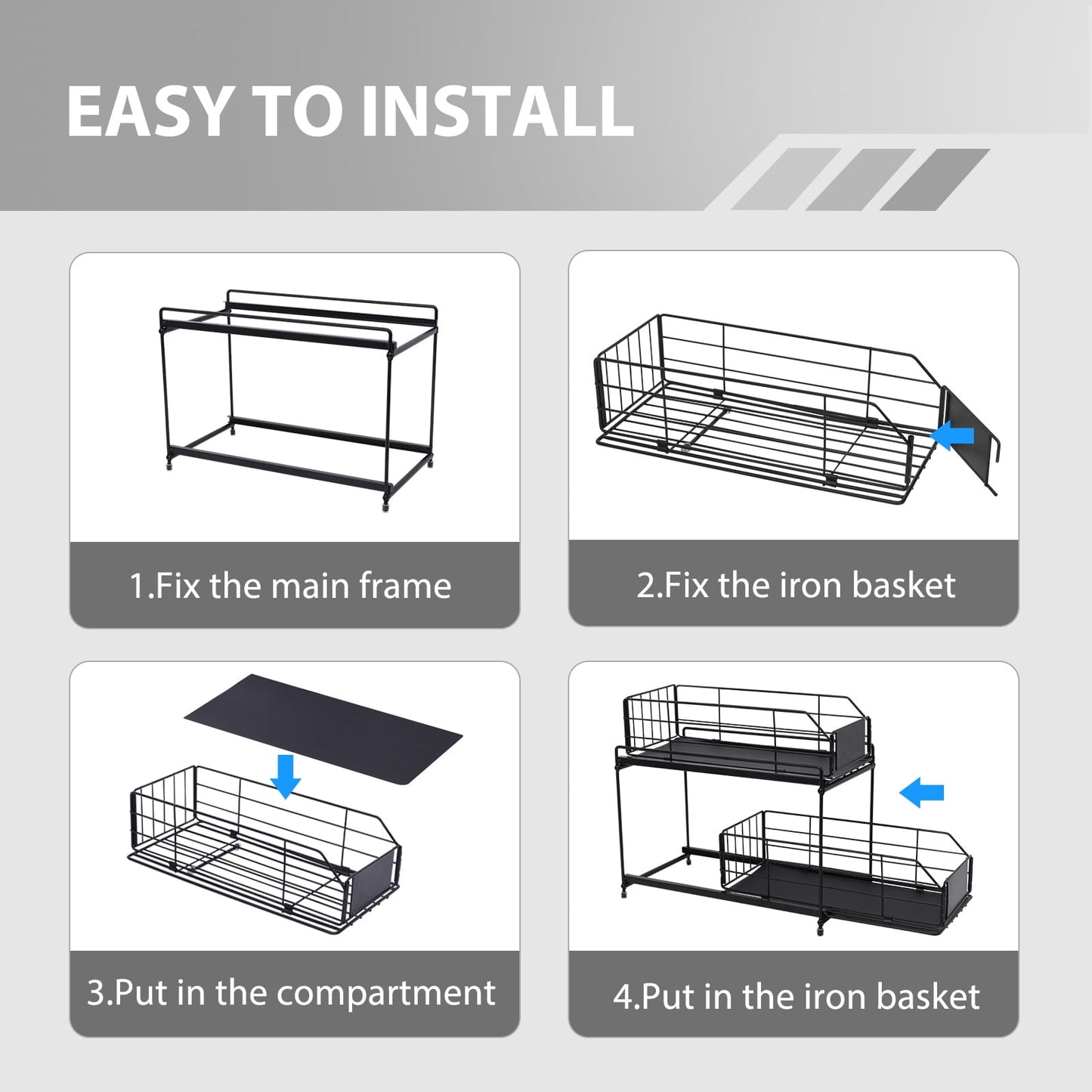 EASY TO INSTALL

1.Fix the main frame

2.Fix the iron basket

3.Put in the compartment

4.Put in the iron basket