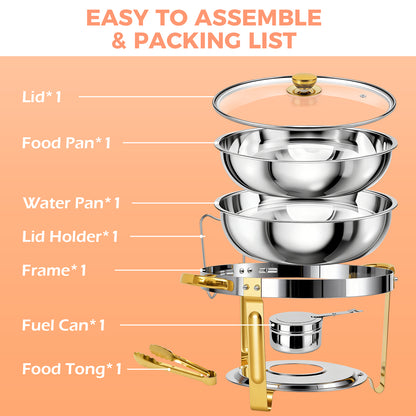 EASY TO ASSEMBLE & PACKING LIST

Lid*1

Food Pan*1

Water Pan*1

Lid Holder*1

Frame*1

Fuel Can*1

Food Tong*1