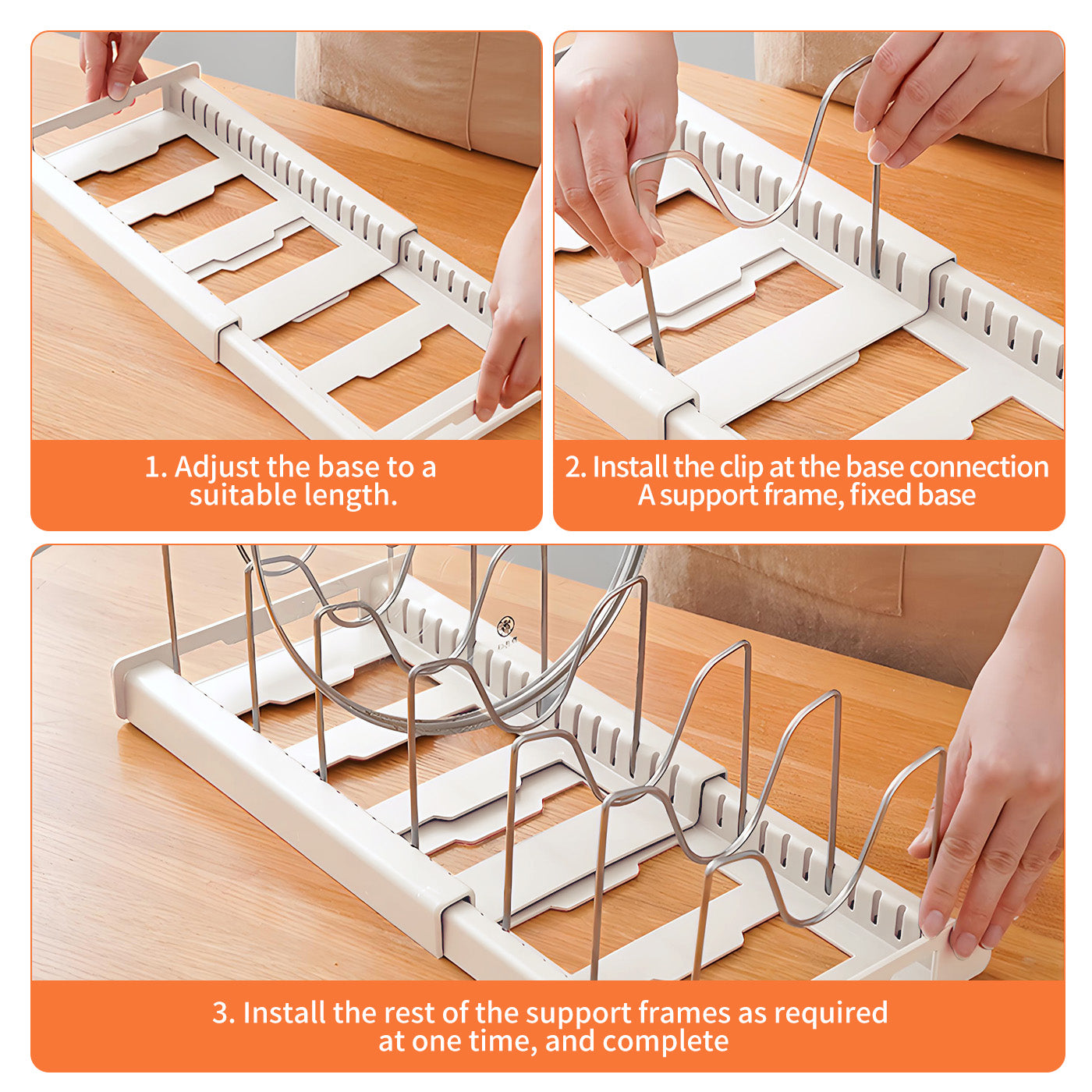 1. Adjust the base to a suitable length.

2. Install the clip at the base connection
A support frame, fixed base

3. Install the rest of the support frames as required at one time, and complete