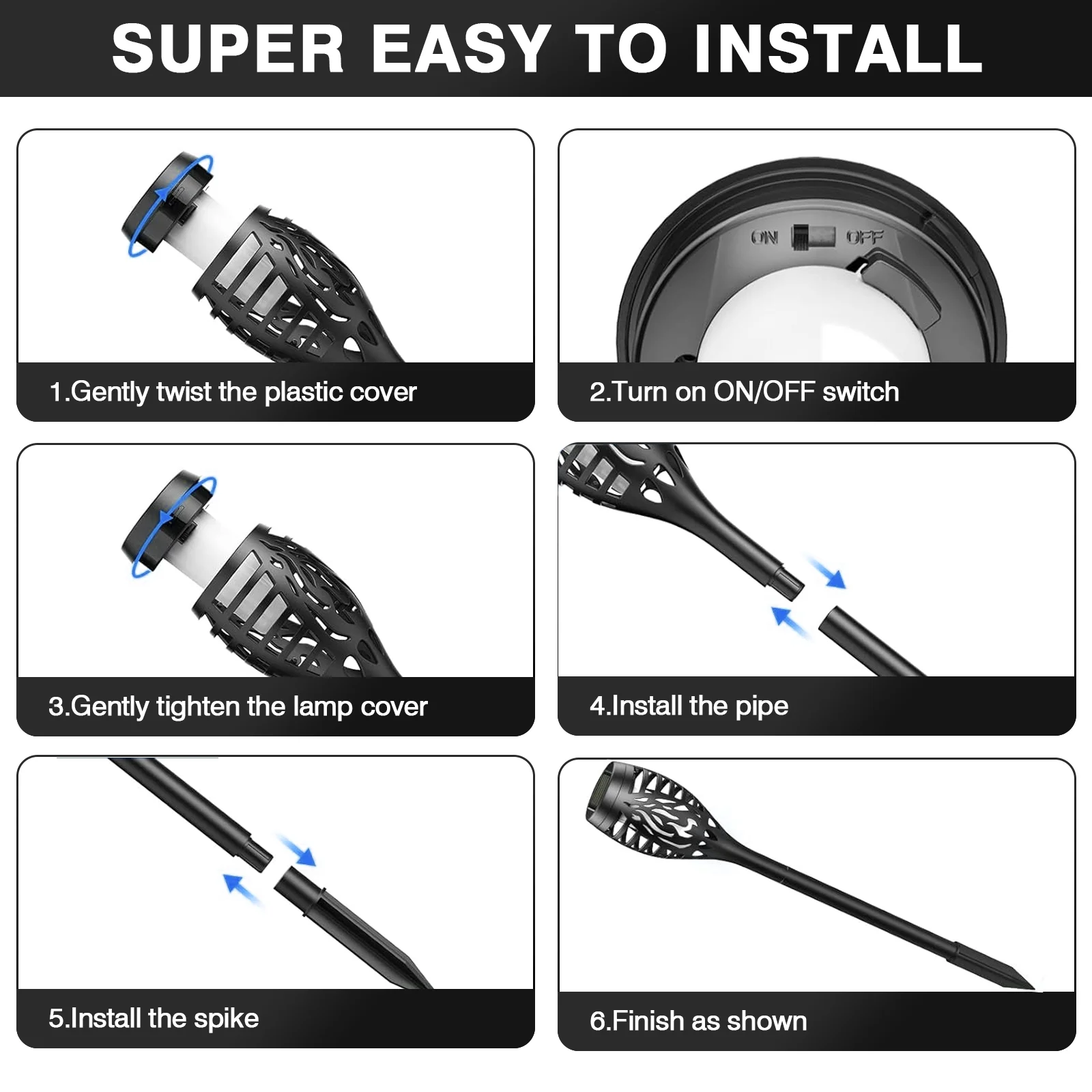 SUPER EASY TO INSTALL

1.Gently twist the plastic cover

ON OFF

2.Turn on ON/OFF switch

3.Gently tighten the lamp cover

4.Install the pipe

5.Install the spike

6.Finish as shown