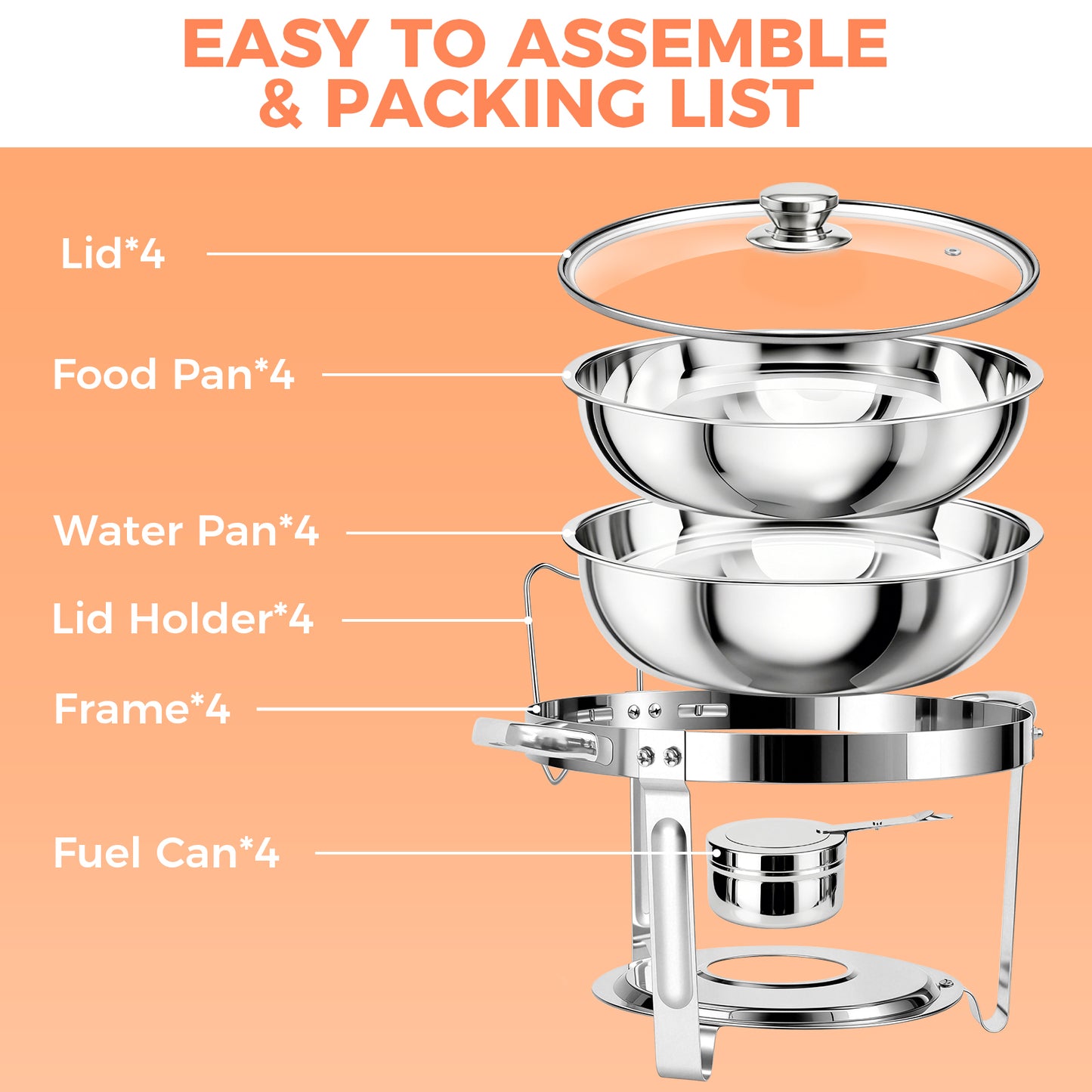 EASY TO ASSEMBLE
& PACKING LIST

Lid*4

Food Pan*4

Water Pan*4

Lid Holder*4

Frame*4

Fuel Can*4