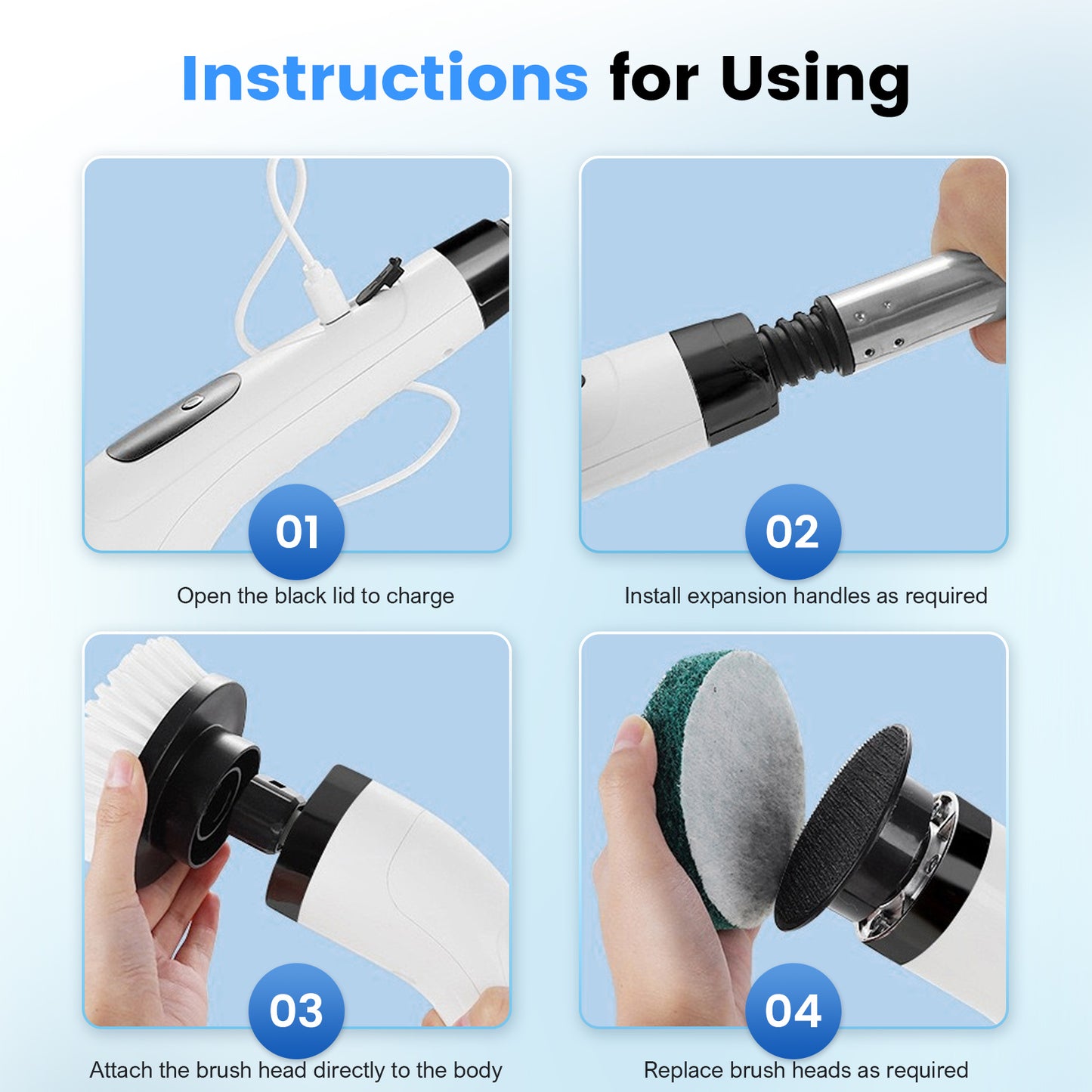 Instructions for Using

01
Open the black lid to charge

02
Install expansion handles as required

03
Attach the brush head directly to the body

04
Replace brush heads as required