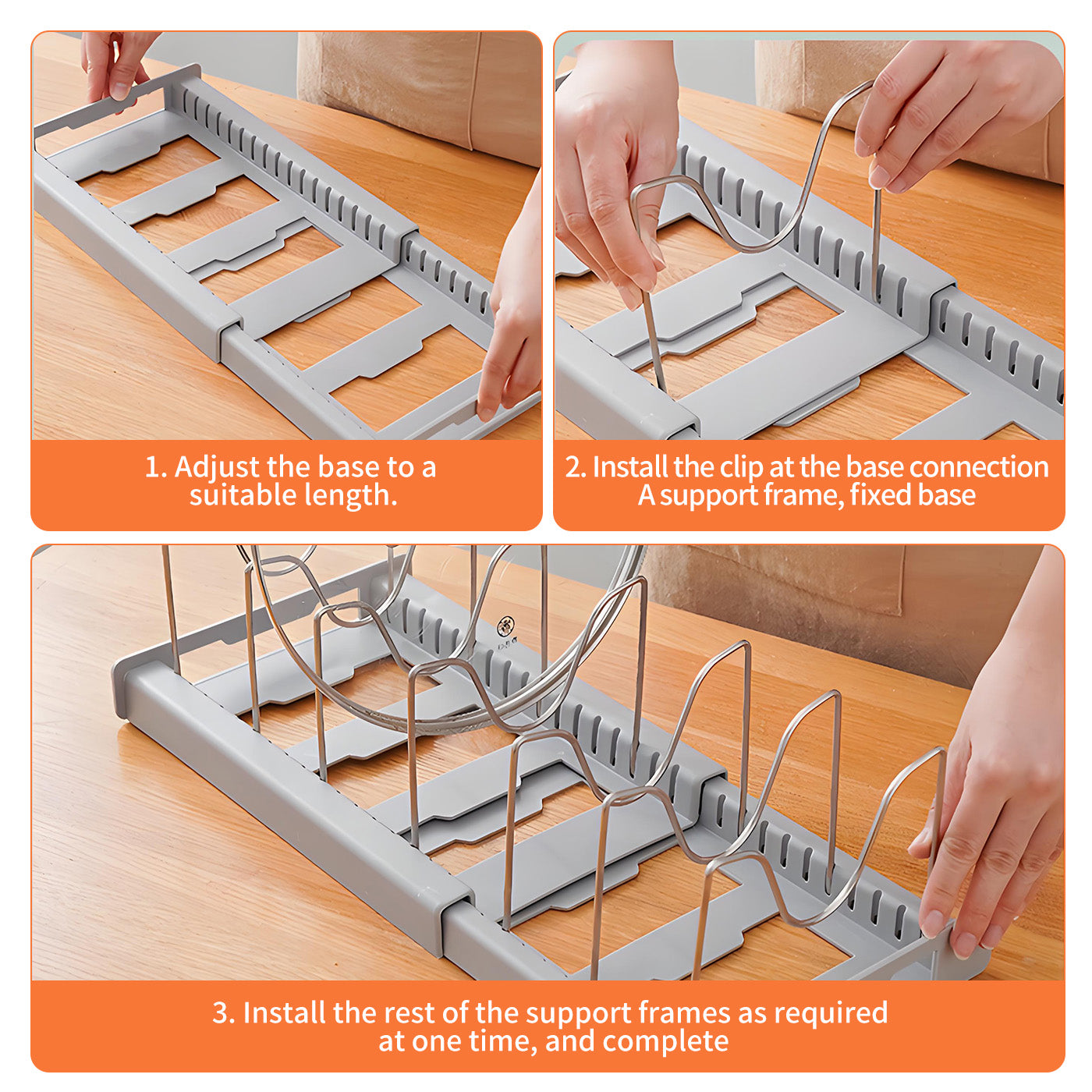 1. Adjust the base to a suitable length.

2. Install the clip at the base connection A support frame, fixed base

3. Install the rest of the support frames as required at one time, and complete