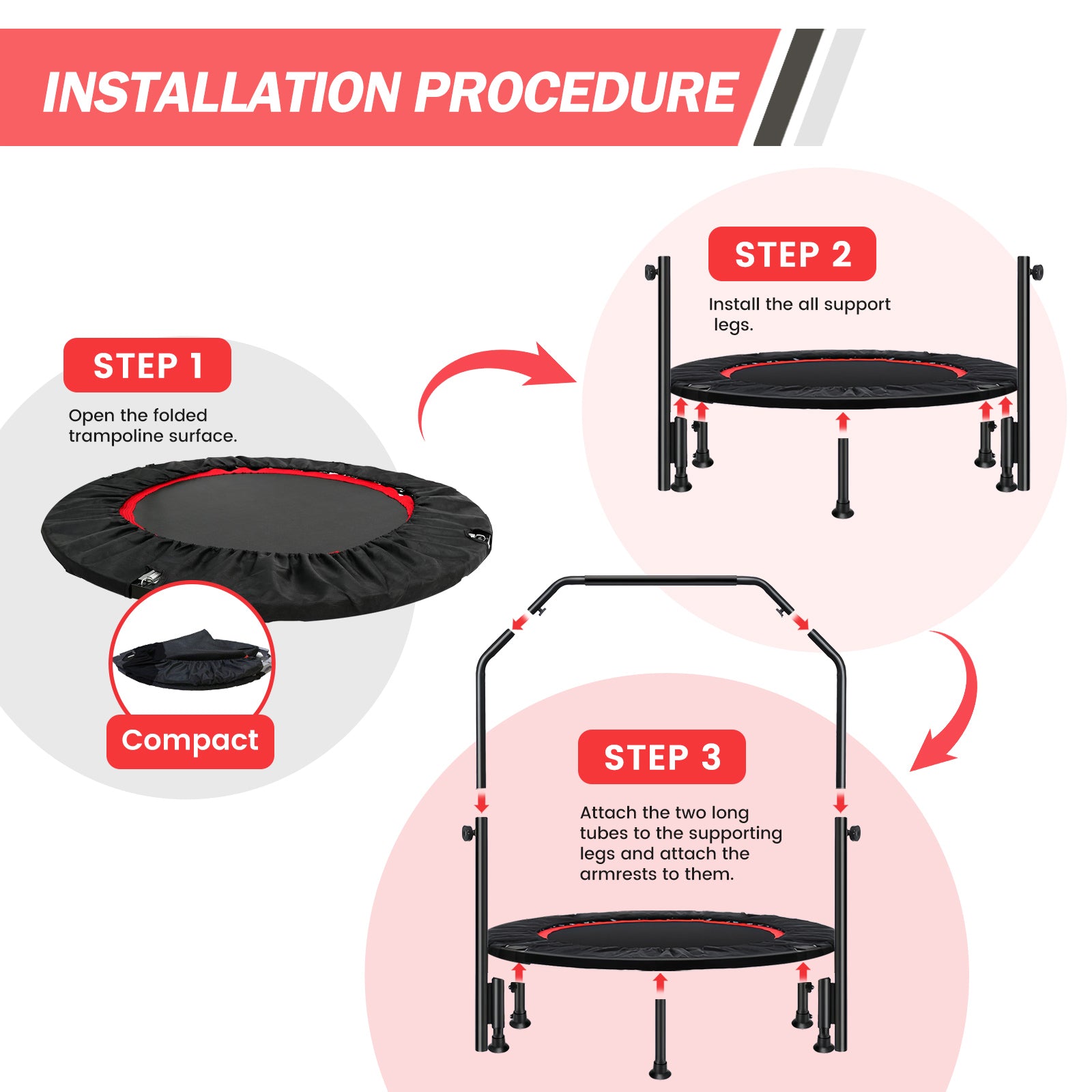 INSTALLATION PROCEDURE

STEP 1

Open the folded trampoline surface.

Compact

STEP 2

Install the all support legs.

STEP 3

Attach the two long tubes to the supporting legs and attach the armrests to them.