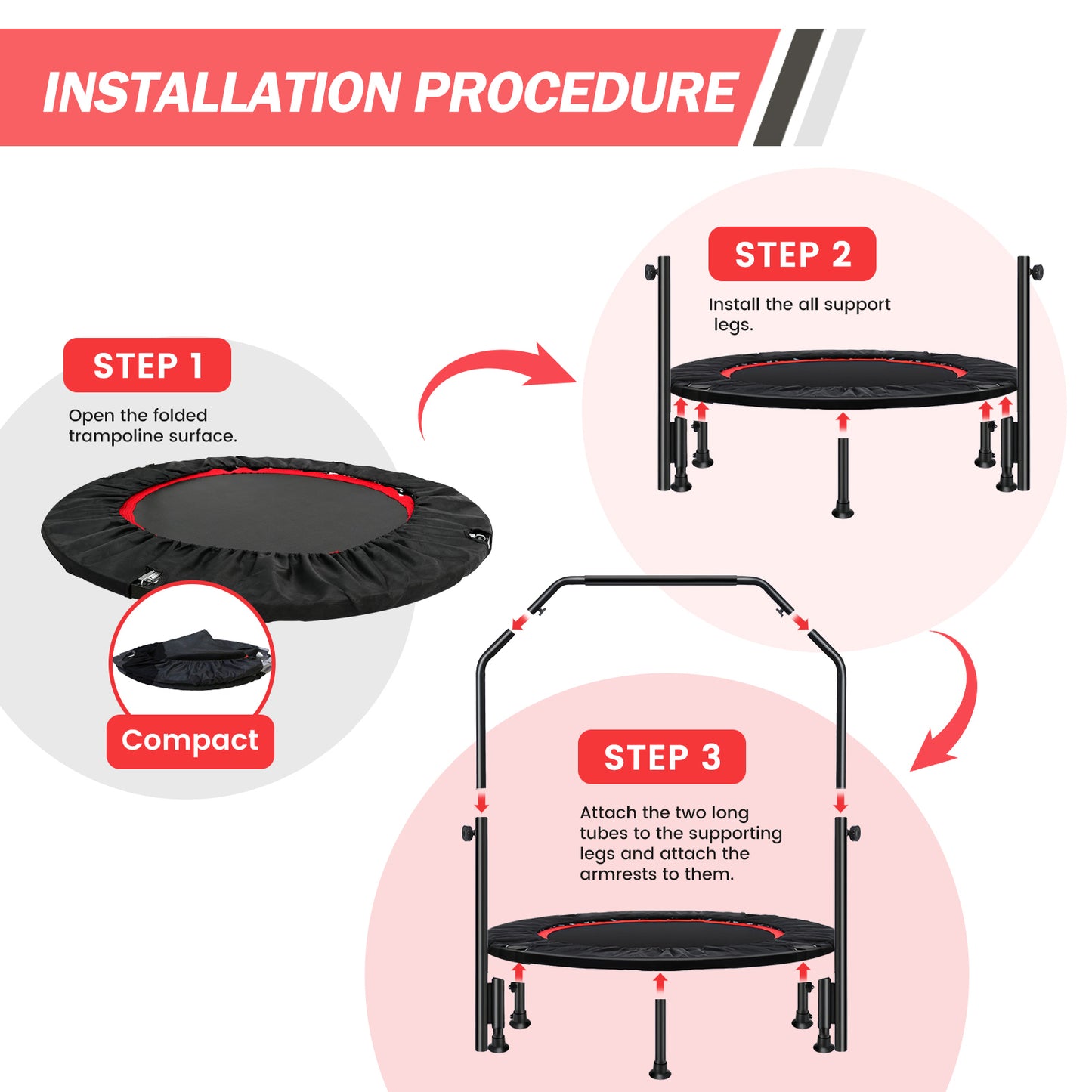 INSTALLATION PROCEDURE

STEP 1

Open the folded trampoline surface.

Compact

STEP 2

Install the all support legs.

STEP 3

Attach the two long tubes to the supporting legs and attach the armrests to them.