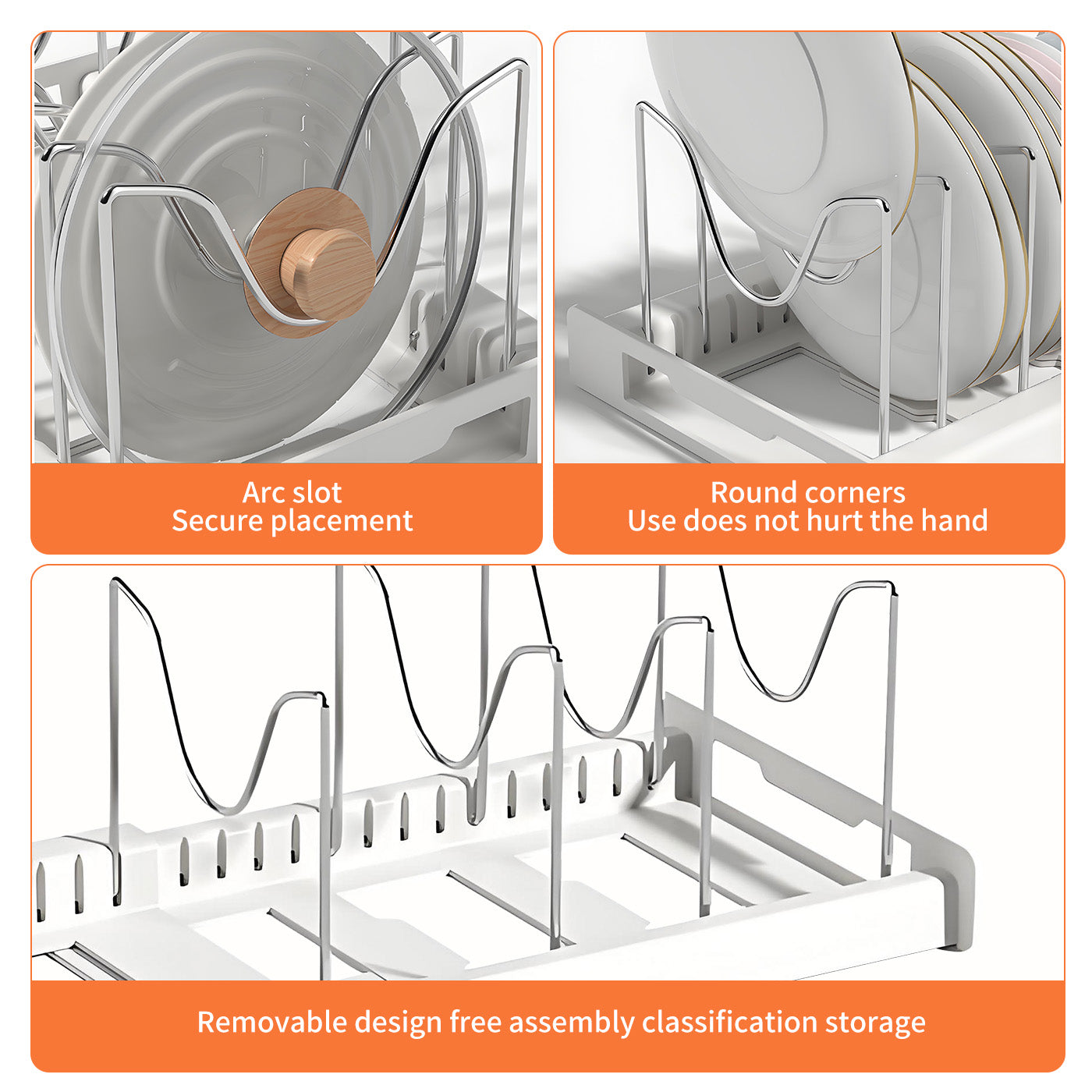 Arc slot
Secure placement

Round corners
Use does not hurt the hand

Removable design free assembly classification storage