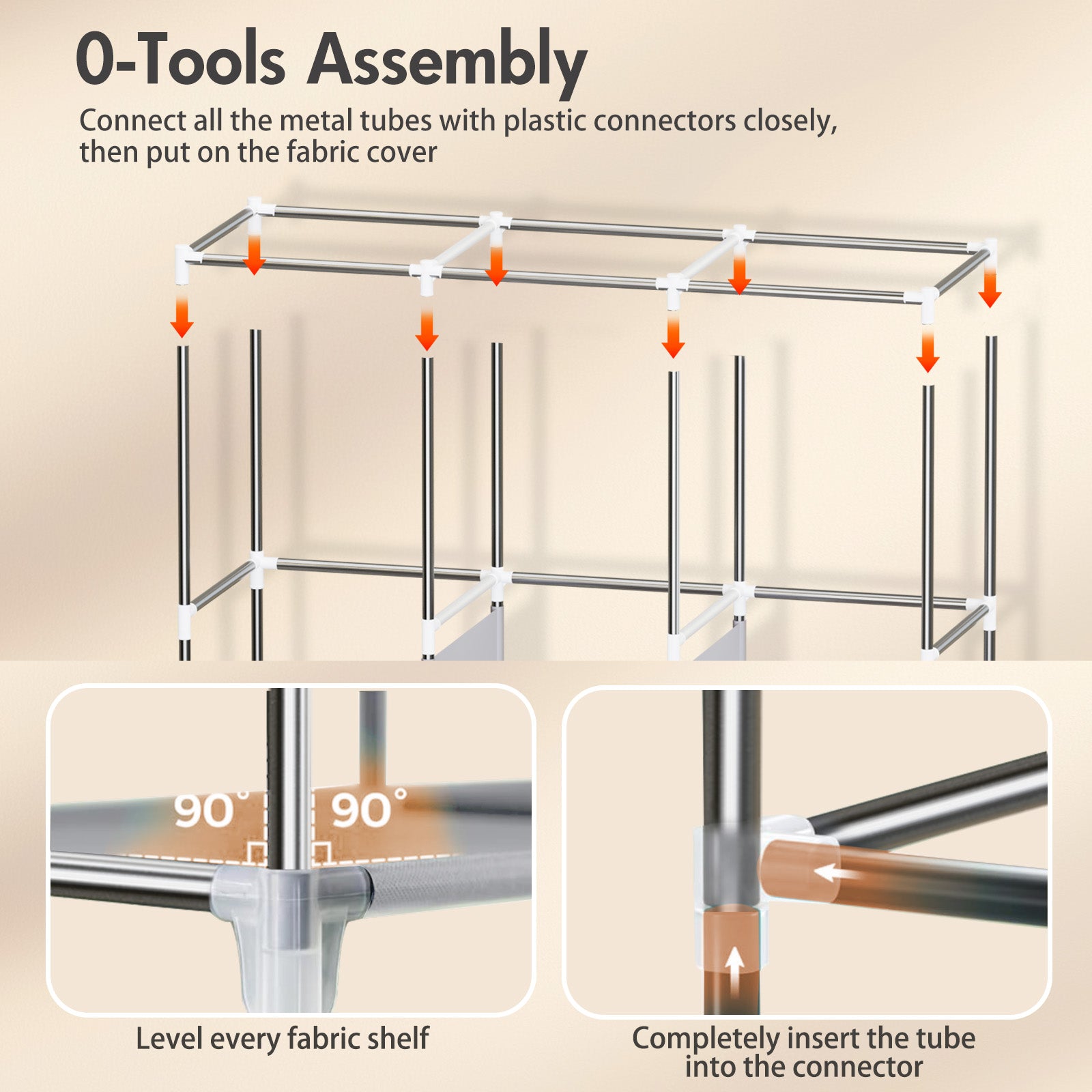 0-Tools Assembly

Connect all the metal tubes with plastic connectors closely, then put on the fabric cover

90° 90°

Level every fabric shelf

Completely insert the tube into the connector