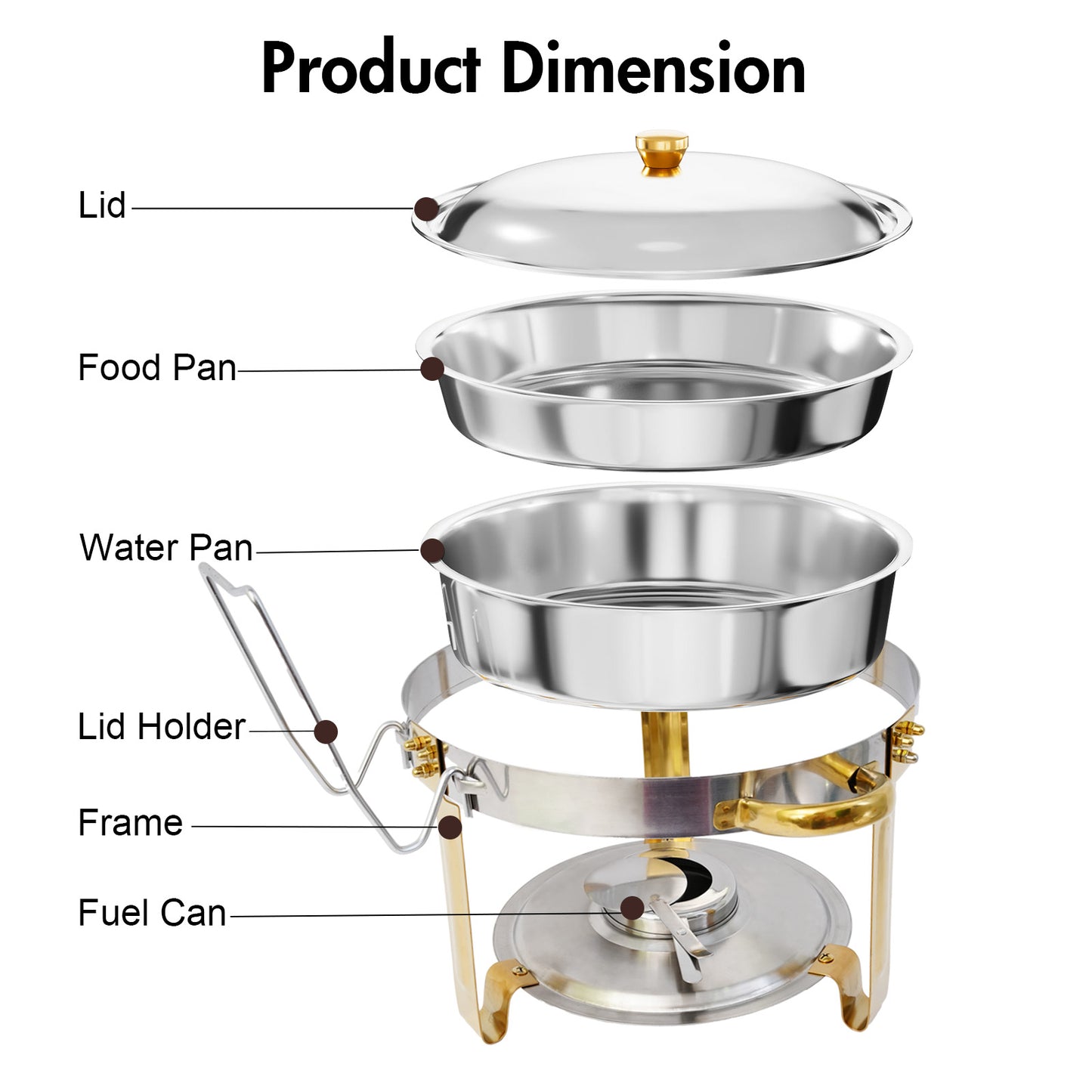 Product Dimension

Lid

Food Pan

Water Pan

Lid Holder

Frame

Fuel Can