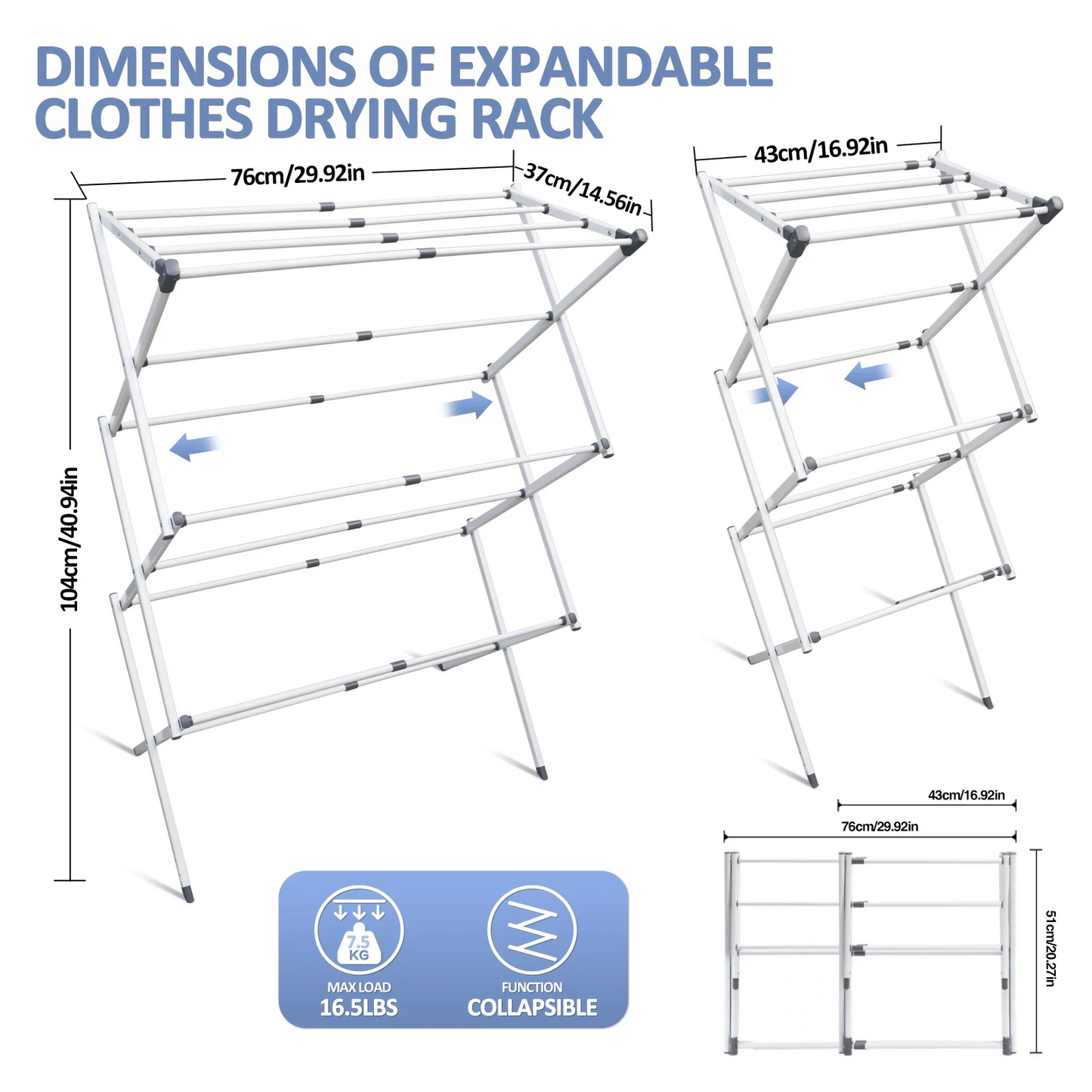 DIMENSIONS OF EXPANDABLE CLOTHES DRYING RACK

76cm/29.92in

37cm/14.56in

104cm/40.94in

43cm/16.92in

43cm/16.92in

76cm/29.92in

51cm/20.27in

7.5 KG

MAX LOAD
16.5LBS

FUNCTION
COLLAPSIBLE