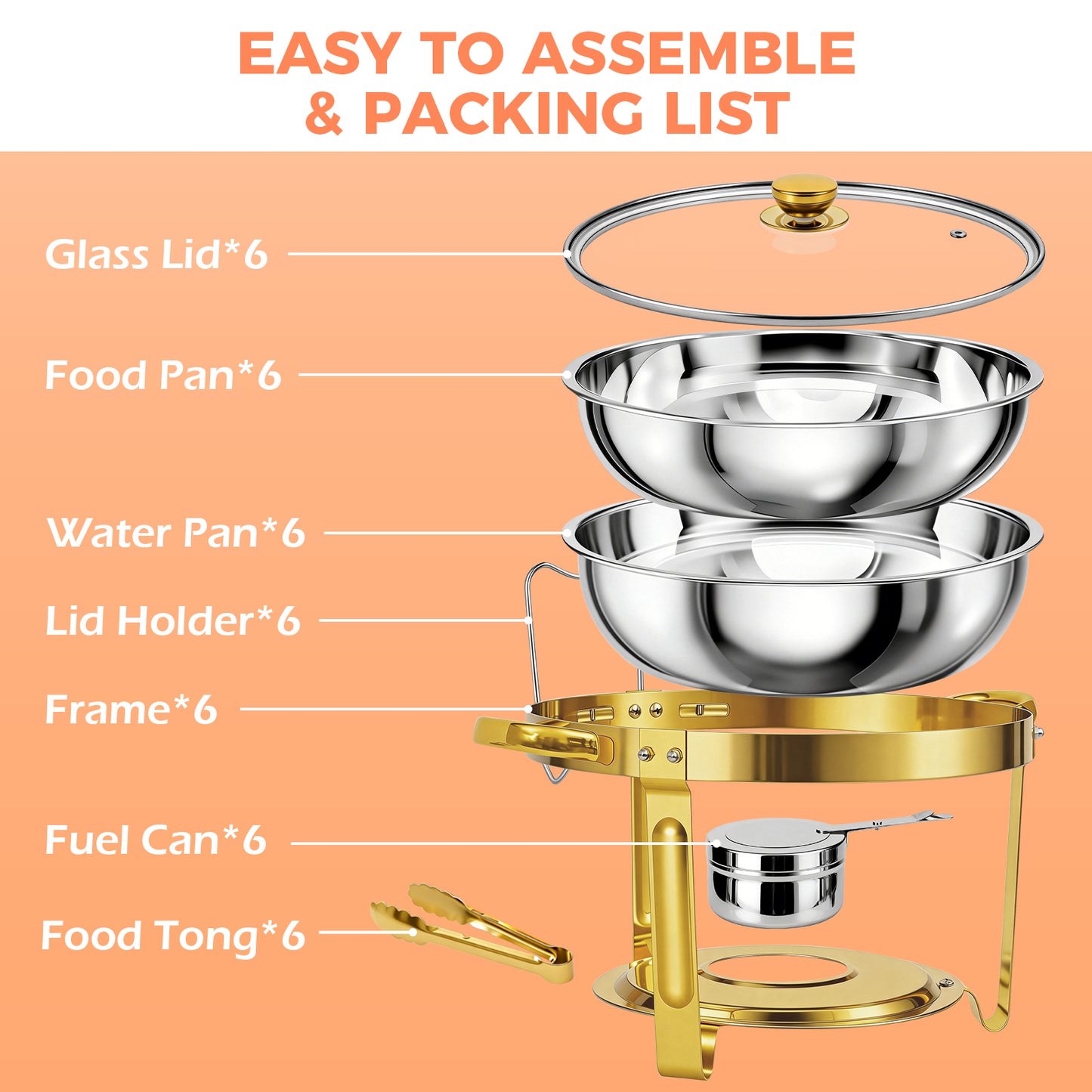 EASY TO ASSEMBLE & PACKING LIST

Glass Lid*6

Food Pan*6

Water Pan*6

Lid Holder*6

Frame*6

Fuel Can*6

Food Tong*6