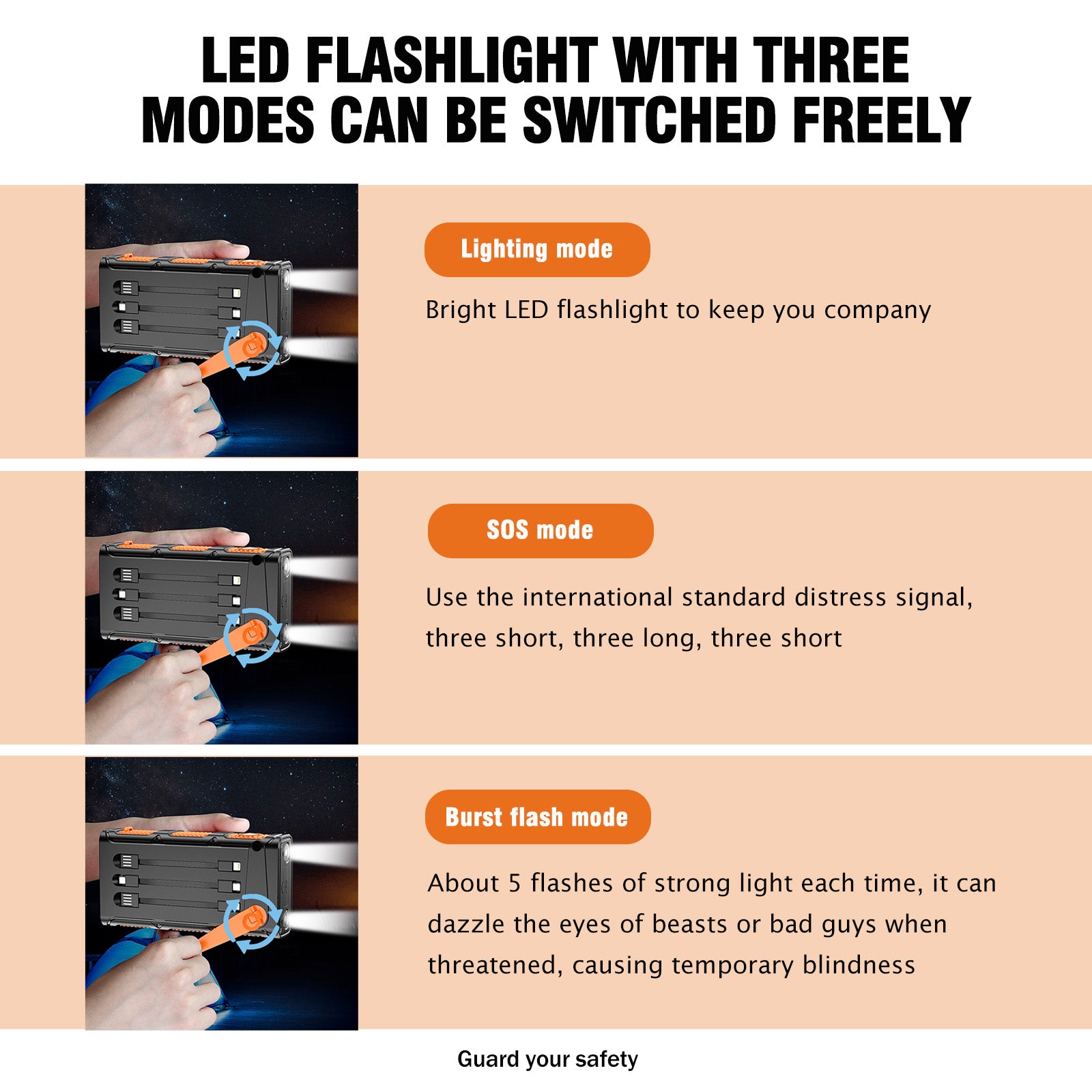 LED FLASHLIGHT WITH THREE MODES CAN BE SWITCHED FREELY

Lighting mode

Bright LED flashlight to keep you company

SOS mode

Use the international standard distress signal, three short, three long, three short

Burst flash mode

About 5 flashes of strong light each time, it can dazzle the eyes of beasts or bad guys when threatened, causing temporary blindness

Guard your safety