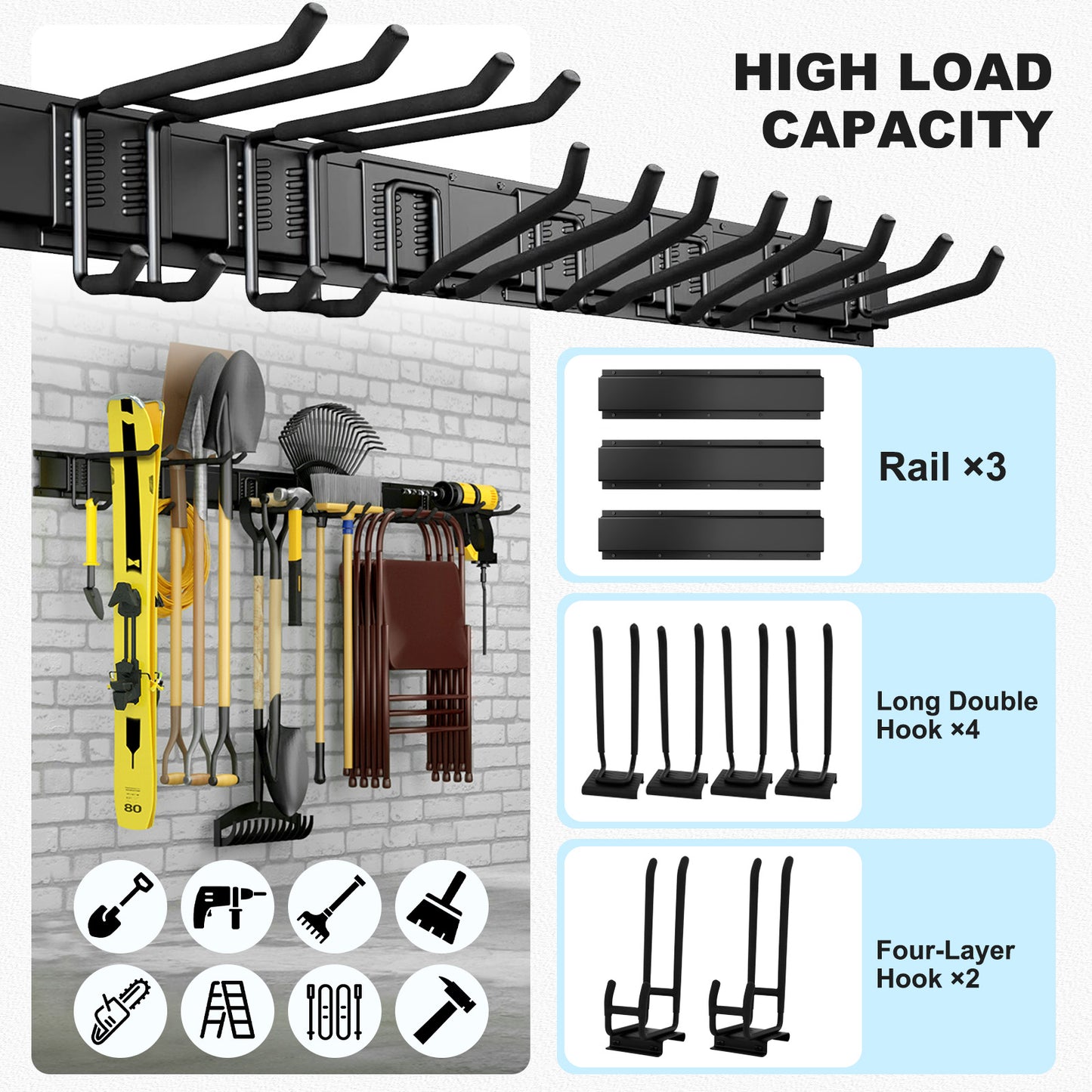 HIGH LOAD CAPACITY

80

Rail ×3

Long Double Hook ×4

Four-Layer Hook ×2