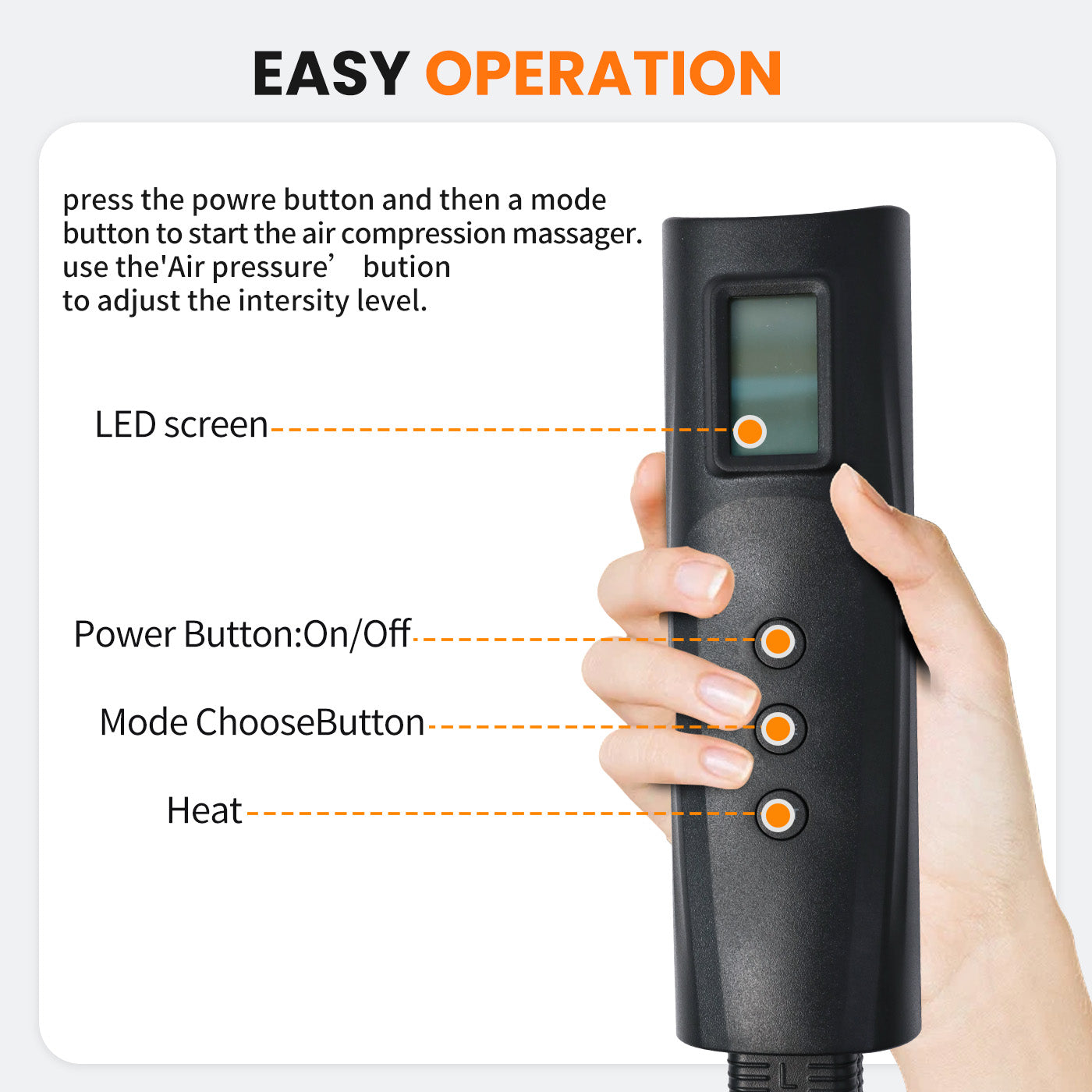 EASY OPERATION

press the powre button and then a mode button to start the air compression massager. use the'Air pressure’ bution to adjust the intersity level.

LED screen

Power Button:On/Off

Mode ChooseButton

Heat